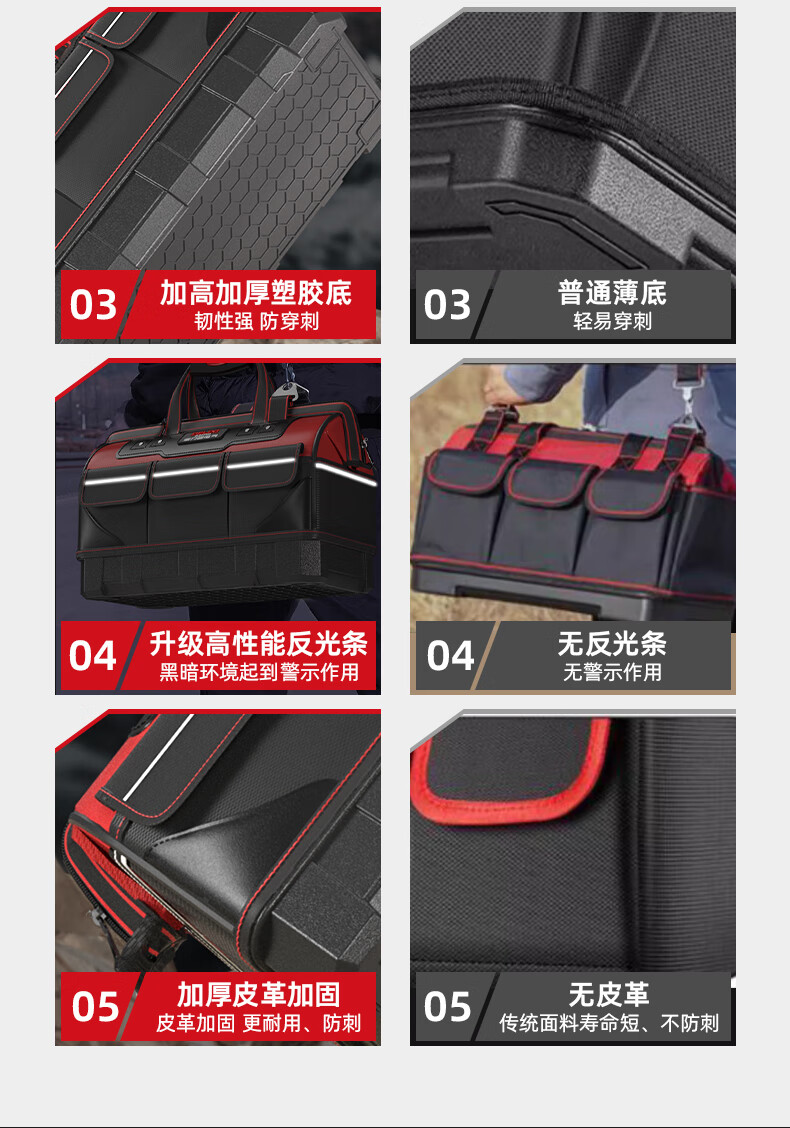 03
加高加厚塑胶底
韧性强 防穿刺

03
普通薄底
轻易穿刺

04
升级高性能反光条
黑暗环境起到警示作用

04
无反光条
无警示作用

05
加厚皮革加固
皮革加固 更耐用、防刺

05
无皮革
传统面料寿命短、不防刺