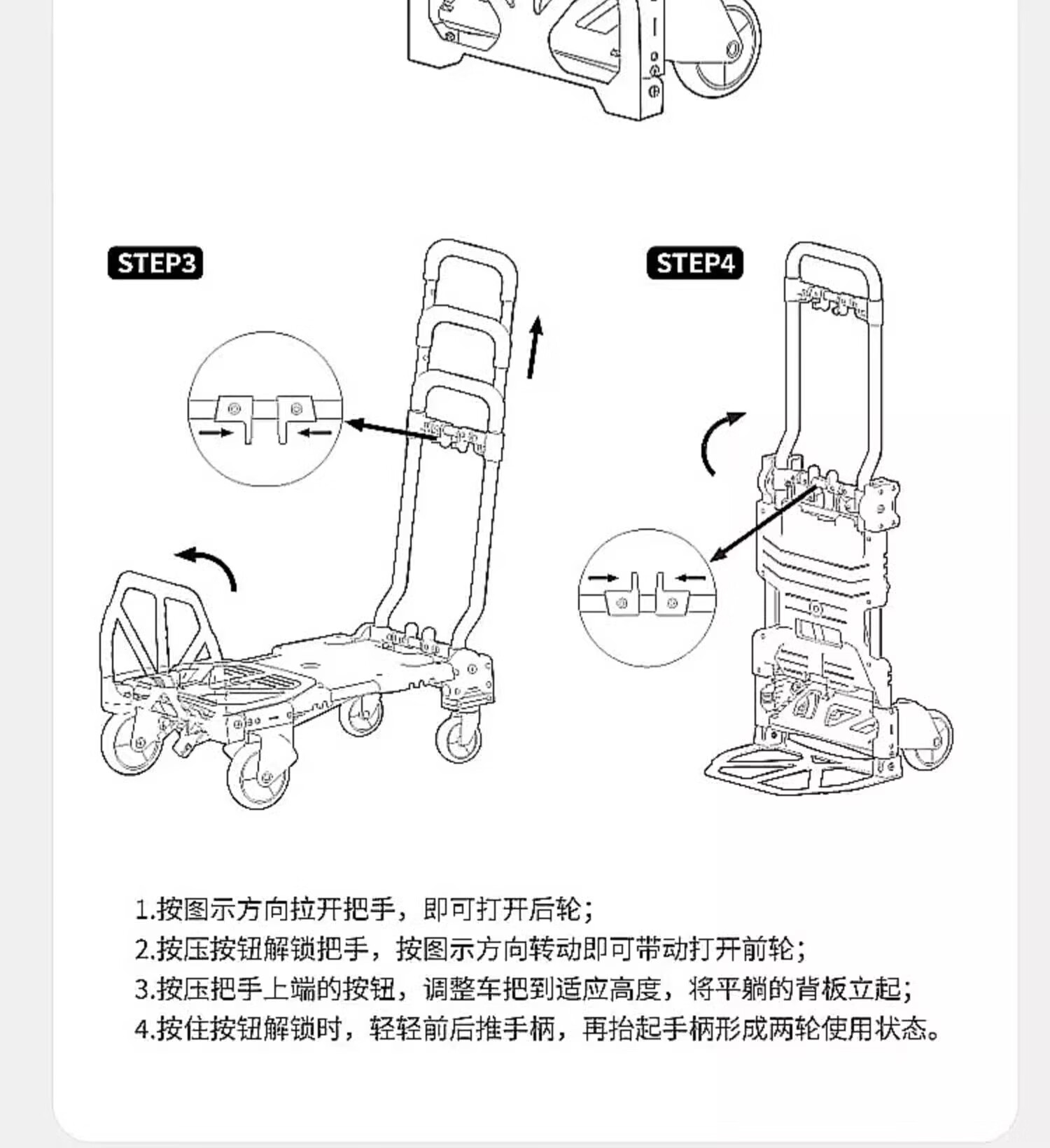 STEP3

STEP4

1.按图示方向拉开把手，即可打开后轮；
2.按压按钮解锁把手，按图示方向转动即可带动打开前轮；
3.按压把手上端的按钮，调整车把到适应高度，将平躺的背板立起；
4.按住按钮解锁时，轻轻前后推手柄，再抬起手柄形成两轮使用状态。