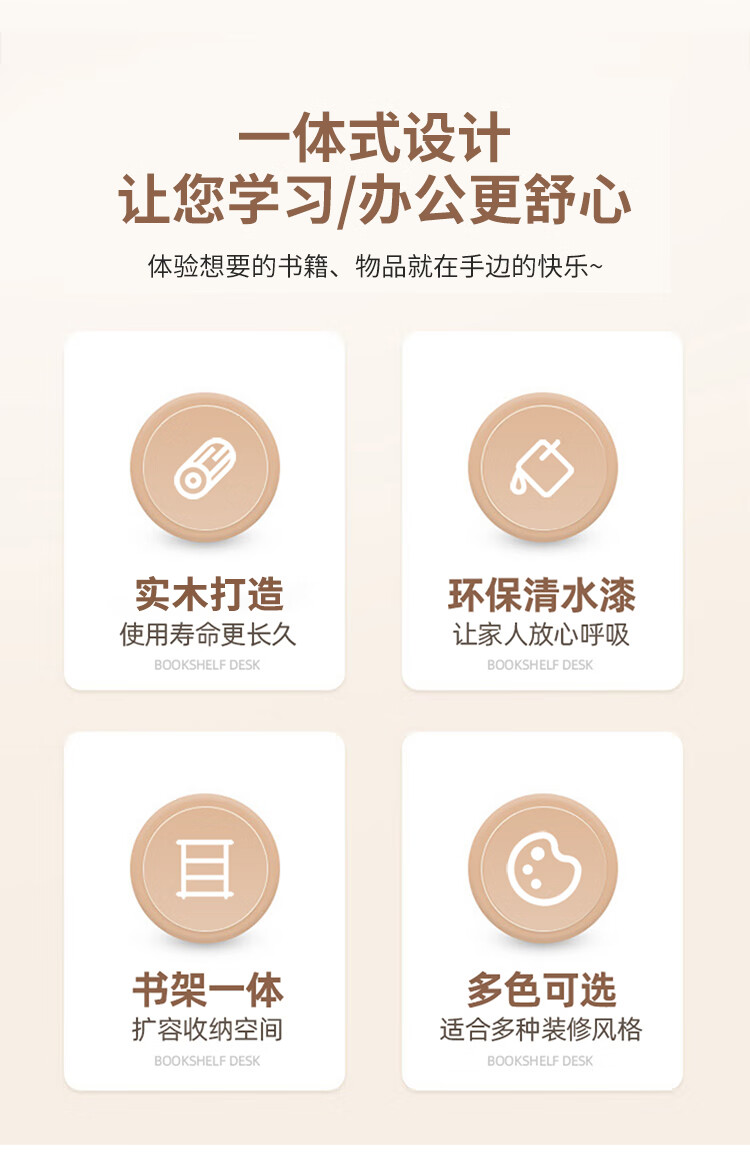 一体式设计
让您学习/办公更舒心

体验想要的书籍、物品就在手边的快乐~

实木打造
使用寿命更长久
BOOKSHELF DESK

环保清水漆
让家人放心呼吸
BOOKSHELF DESK

书架一体
扩容收纳空间
BOOKSHELF DESK

多色可选
适合多种装修风格
BOOKSHELF DESK