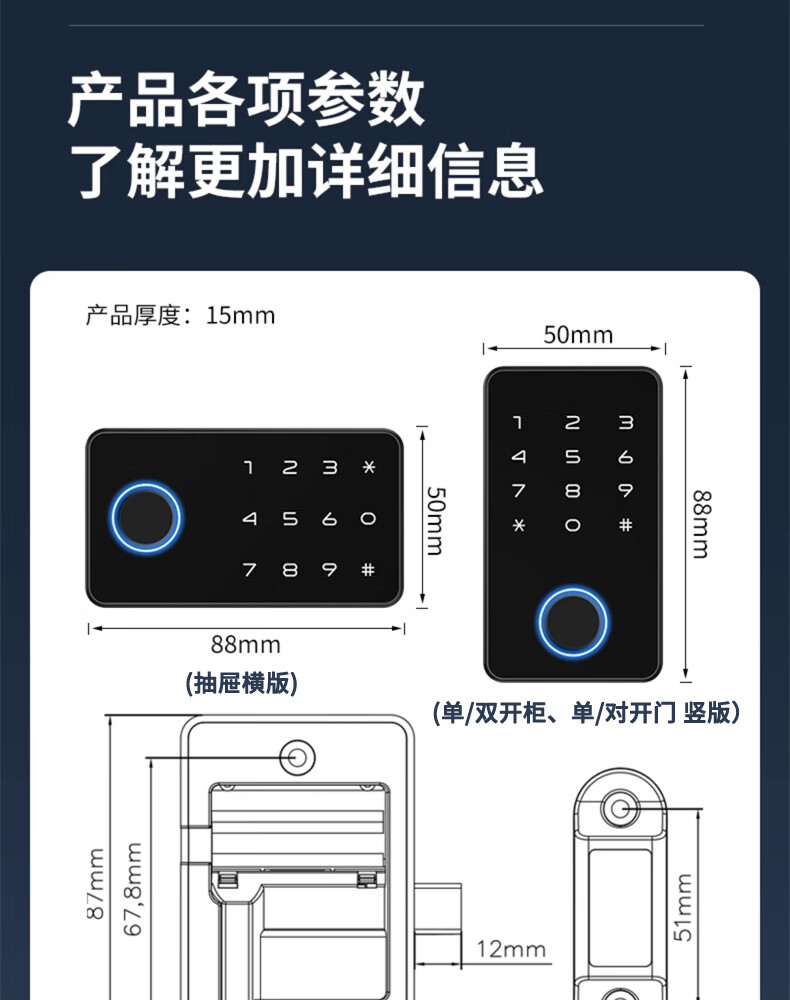 产品各项参数
了解更加详细信息

产品厚度：15mm

1 2 3 *
4 5 6 0
7 8 9 #

50mm

88mm

(抽屉横版)

50mm

1 2 3
4 5 6
7 8 9
* 0 #

88mm

(单/双开柜、单/对开门 竖版)

87mm
67,8mm
12mm
51mm