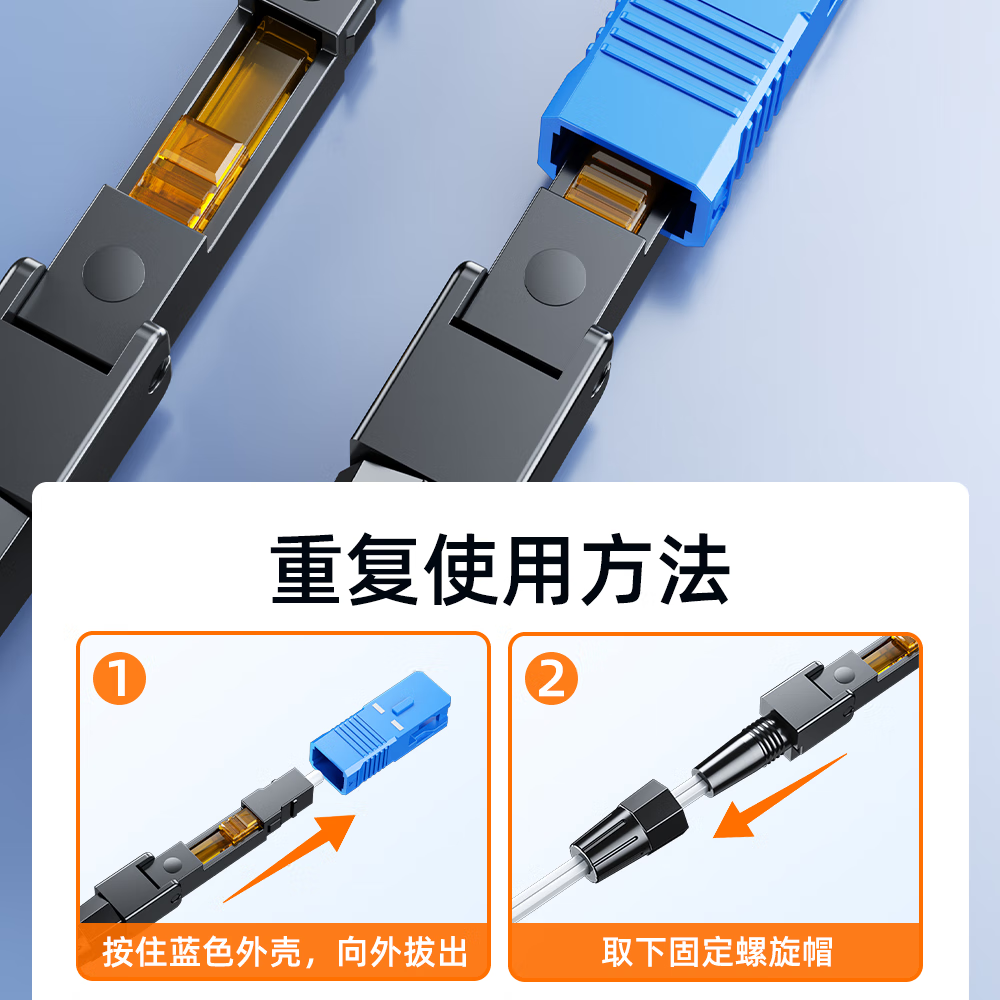 重复使用方法

1

按住蓝色外壳，向外拔出

2

取下固定螺旋帽