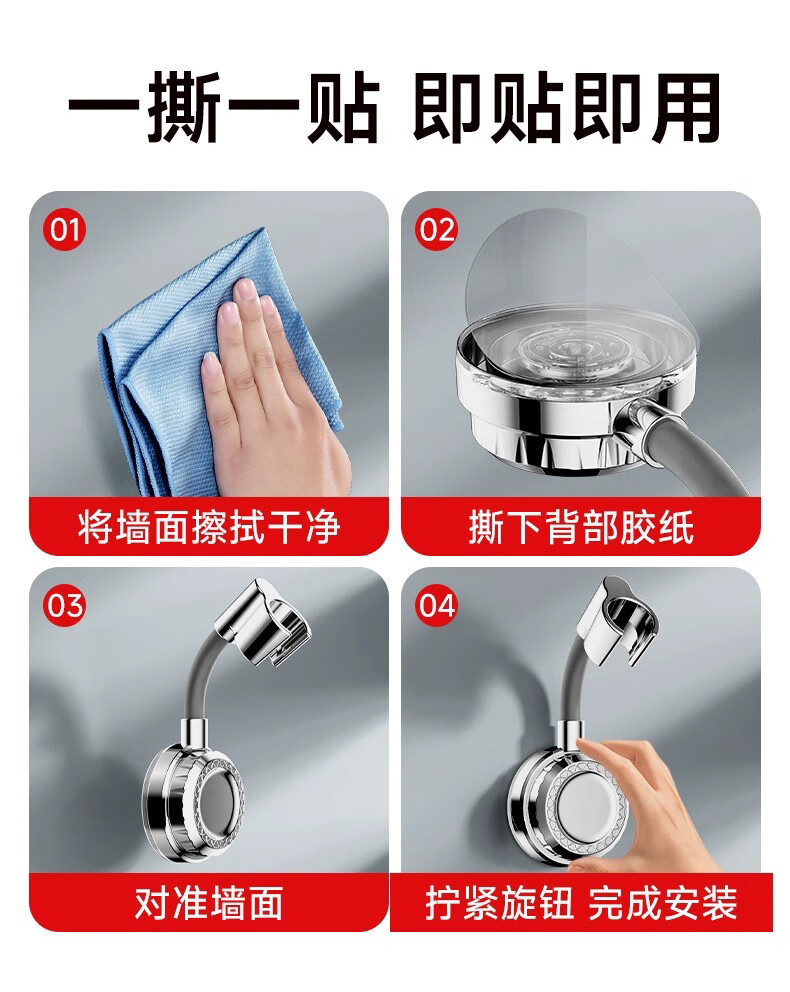 一撕一贴 即贴即用

01
将墙面擦拭干净

02
撕下背部胶纸

03
对准墙面

04
拧紧旋钮 完成安装