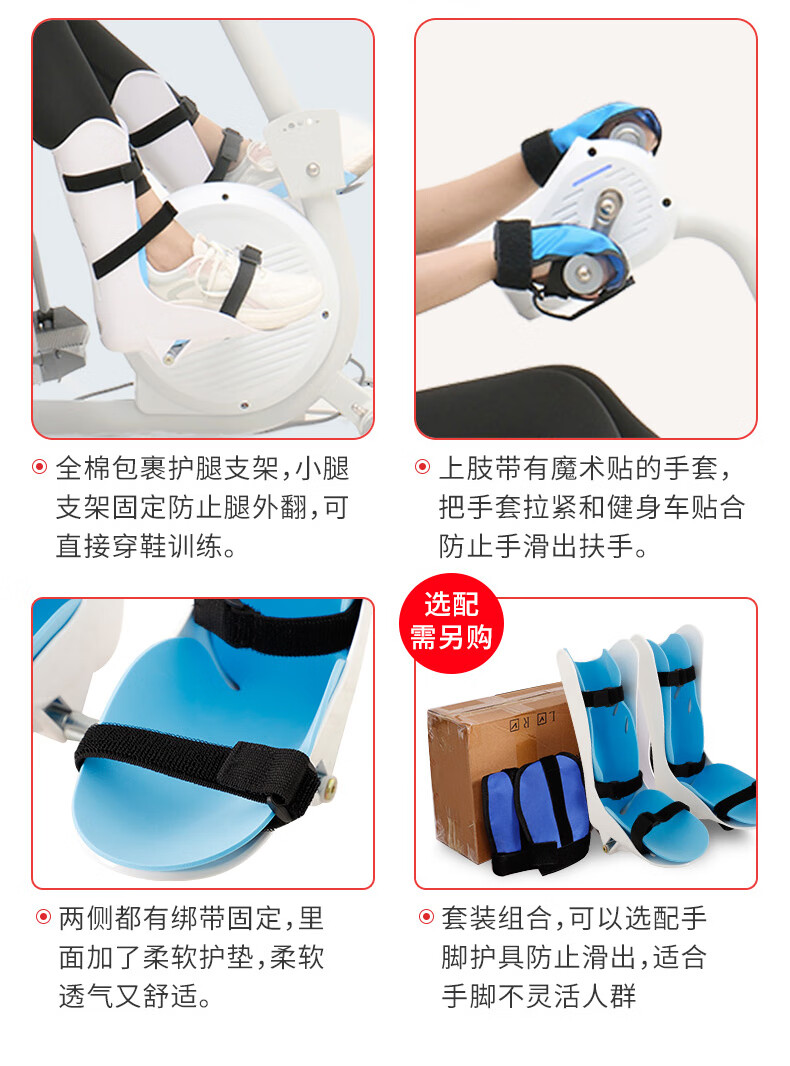 全棉包裹护腿支架，小腿支架固定防止腿外翻，可直接穿鞋训练。

上肢带有魔术贴的手套，把手套拉紧和健身车贴合防止手滑出扶手。

两侧都有绑带固定，里面加了柔软护垫，柔软透气又舒适。

选配
需另购

套装组合，可以选配手脚护具防止滑出，适合手脚不灵活人群