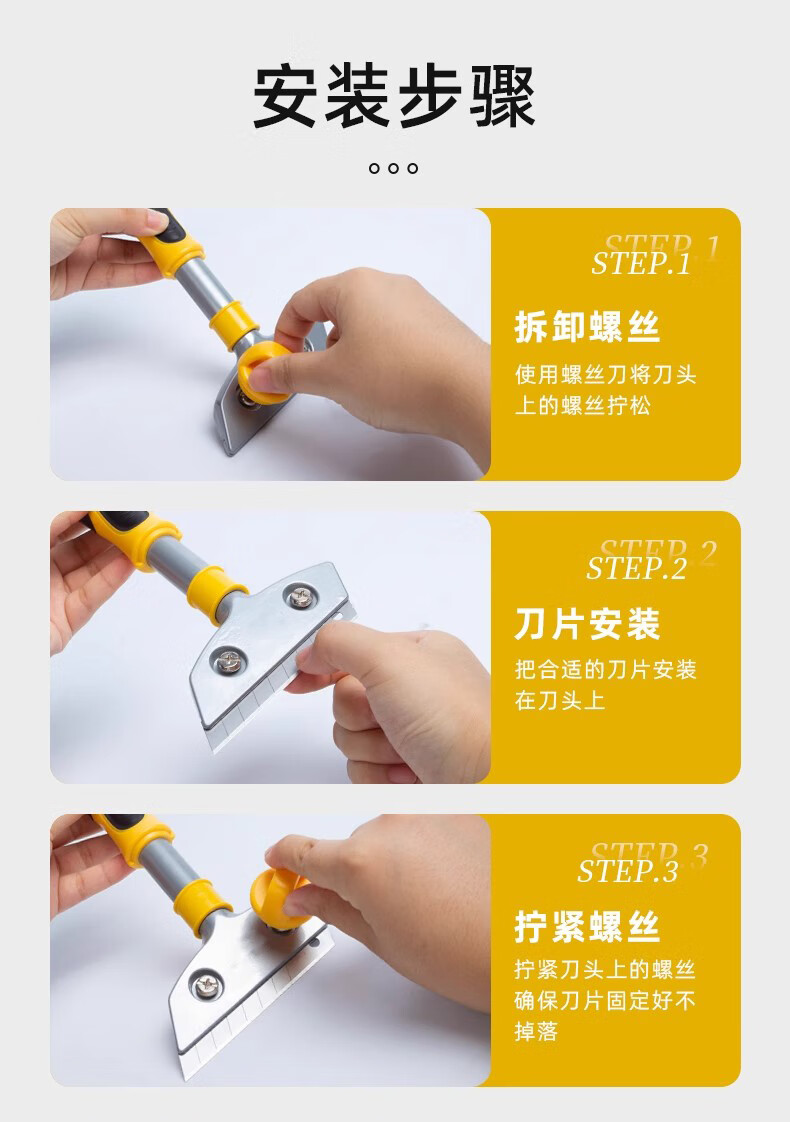 安装步骤

STEP.1
STEP.1
拆卸螺丝
使用螺丝刀将刀头上的螺丝拧松

STEP.2
STEP.2
刀片安装
把合适的刀片安装在刀头上

STEP.3
STEP.3
拧紧螺丝
拧紧刀头上的螺丝确保刀片固定好不掉落