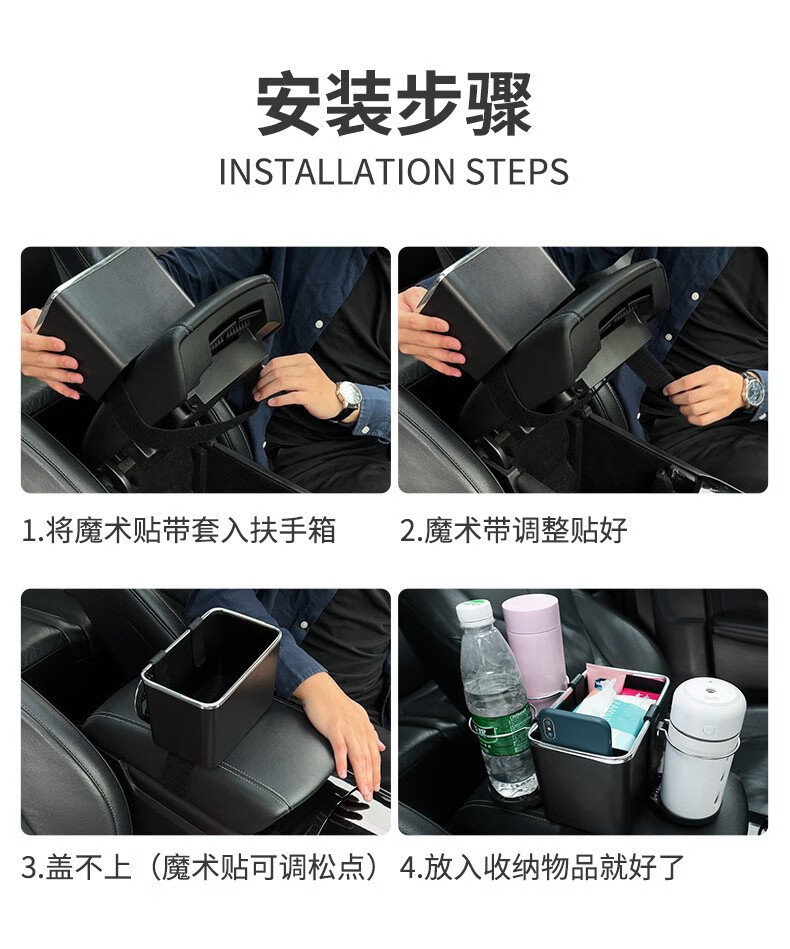 安装步骤

INSTALLATION STEPS

1.将魔术贴带套入扶手箱

2.魔术带调整贴好

3.盖不上（魔术贴可调松点）

4.放入收纳物品就好了