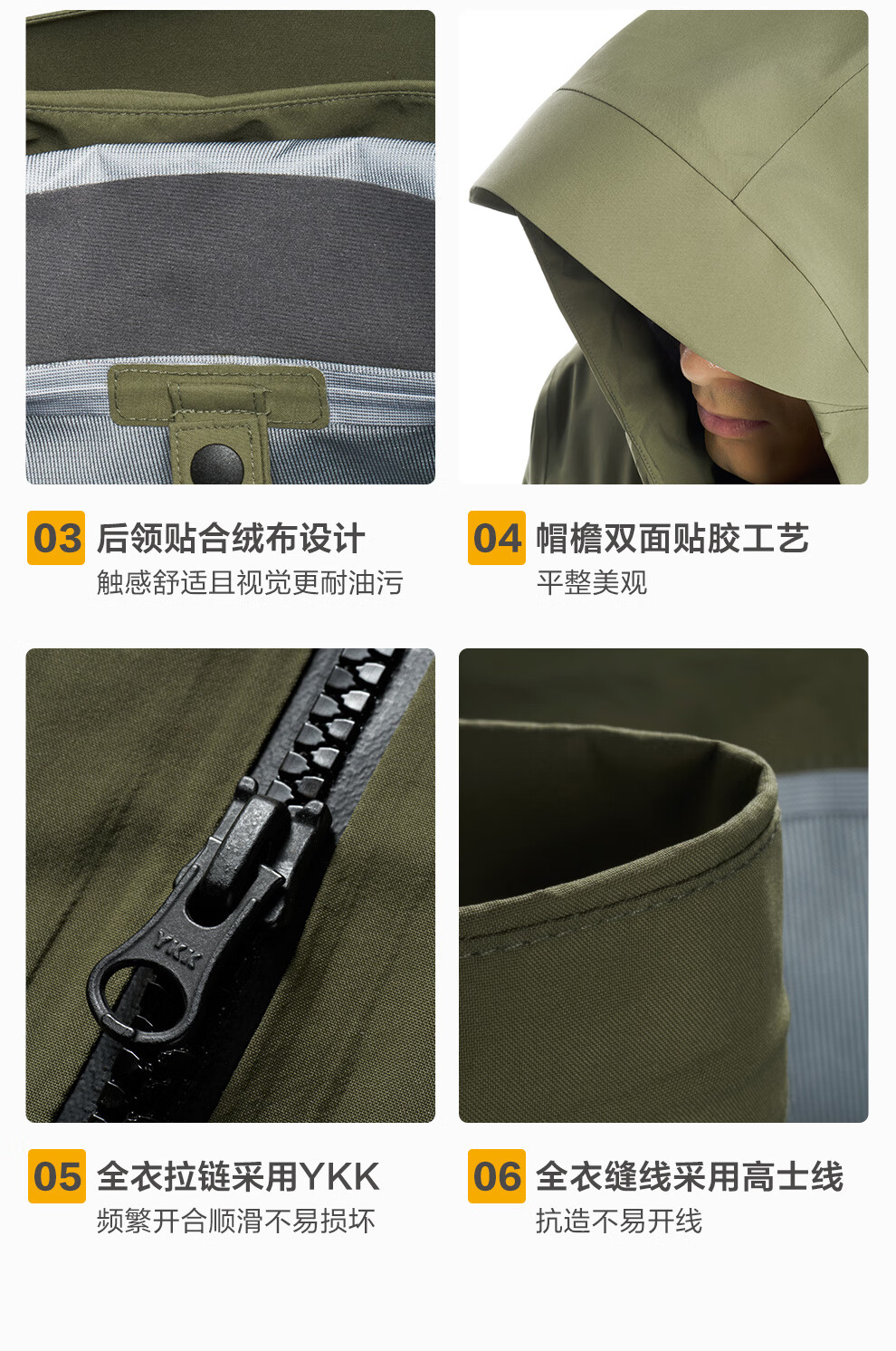 03 后领贴合绒布设计
触感舒适且视觉更耐油污

04 帽檐双面贴胶工艺
平整美观

YKK

05 全衣拉链采用YKK
频繁开合顺滑不易损坏

06 全衣缝线采用高士线
抗造不易开线