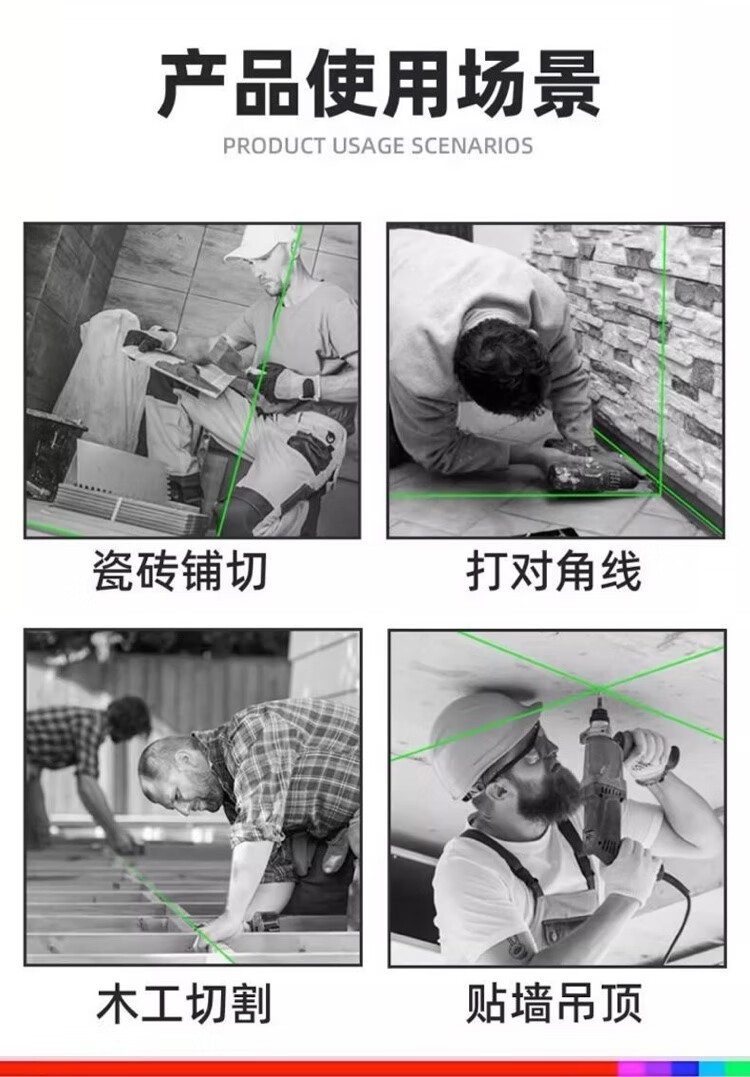 产品使用场景
PRODUCT USAGE SCENARIOS

瓷砖铺切

打对角线

木工切割

贴墙吊顶