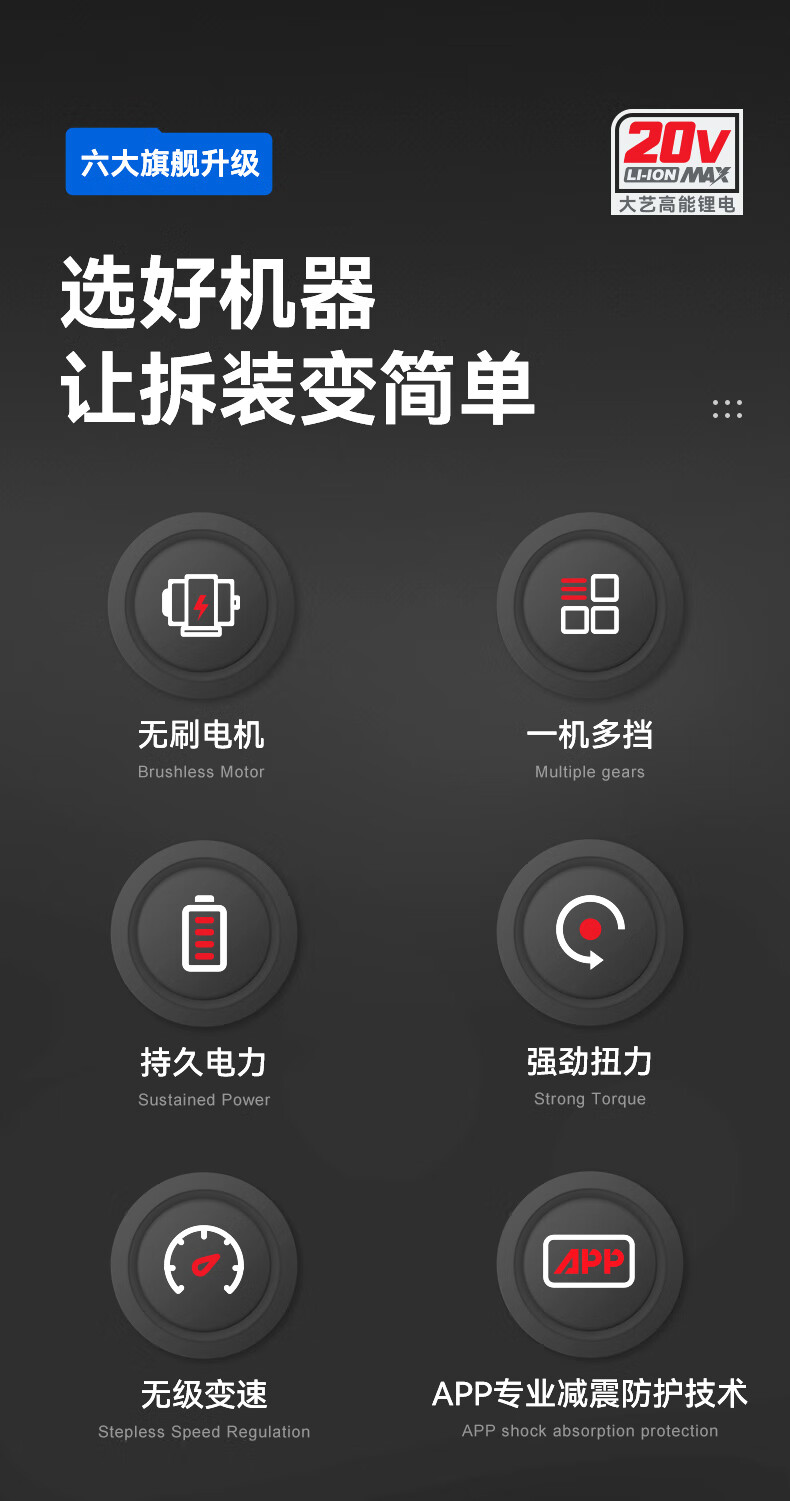 六大旗舰升级

20v
LI-ION MAX
大艺高能锂电

选好机器
让拆装变简单

无刷电机
Brushless Motor

一机多挡
Multiple gears

持久电力
Sustained Power

强劲扭力
Strong Torque

APP

无级变速
Stepless Speed Regulation

APP专业减震防护技术
APP shock absorption protection