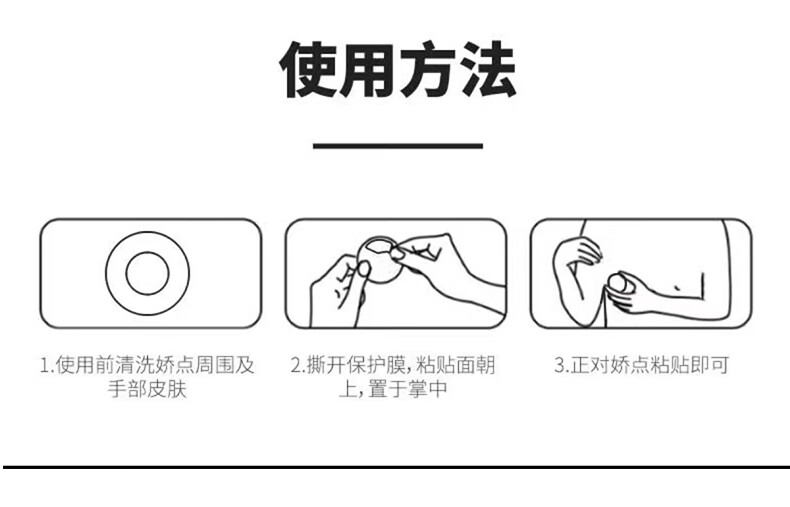 使用方法

1.使用前清洗娇点周围及手部皮肤

2.撕开保护膜，粘贴面朝上，置于掌中

3.正对娇点粘贴即可