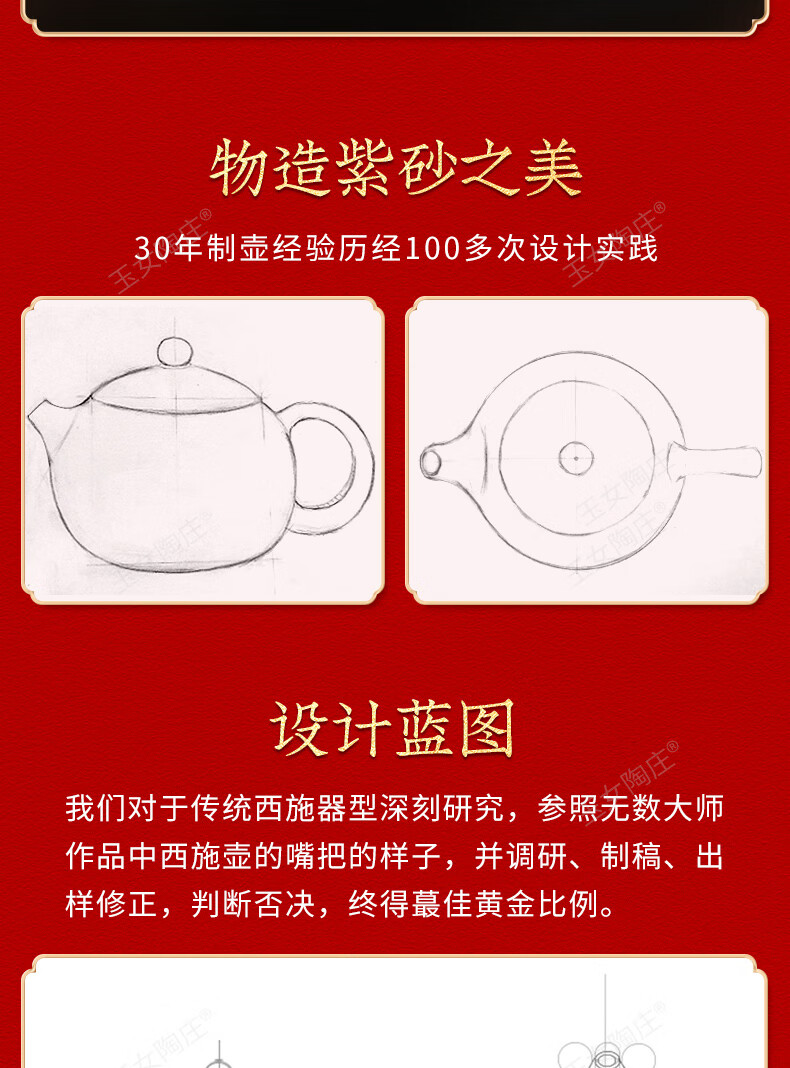 物造紫砂之美

30年制壶经验历经100多次设计实践

玉女陶庄®

玉女陶庄®

玉女陶庄®

玉女陶庄®

设计蓝图

玉女陶庄®

我们对于传统西施器型深刻研究，参照无数大师作品中西施壶的嘴把的样子，并调研、制稿、出样修正，判断否决，终得蕞佳黄金比例。

玉女陶庄®