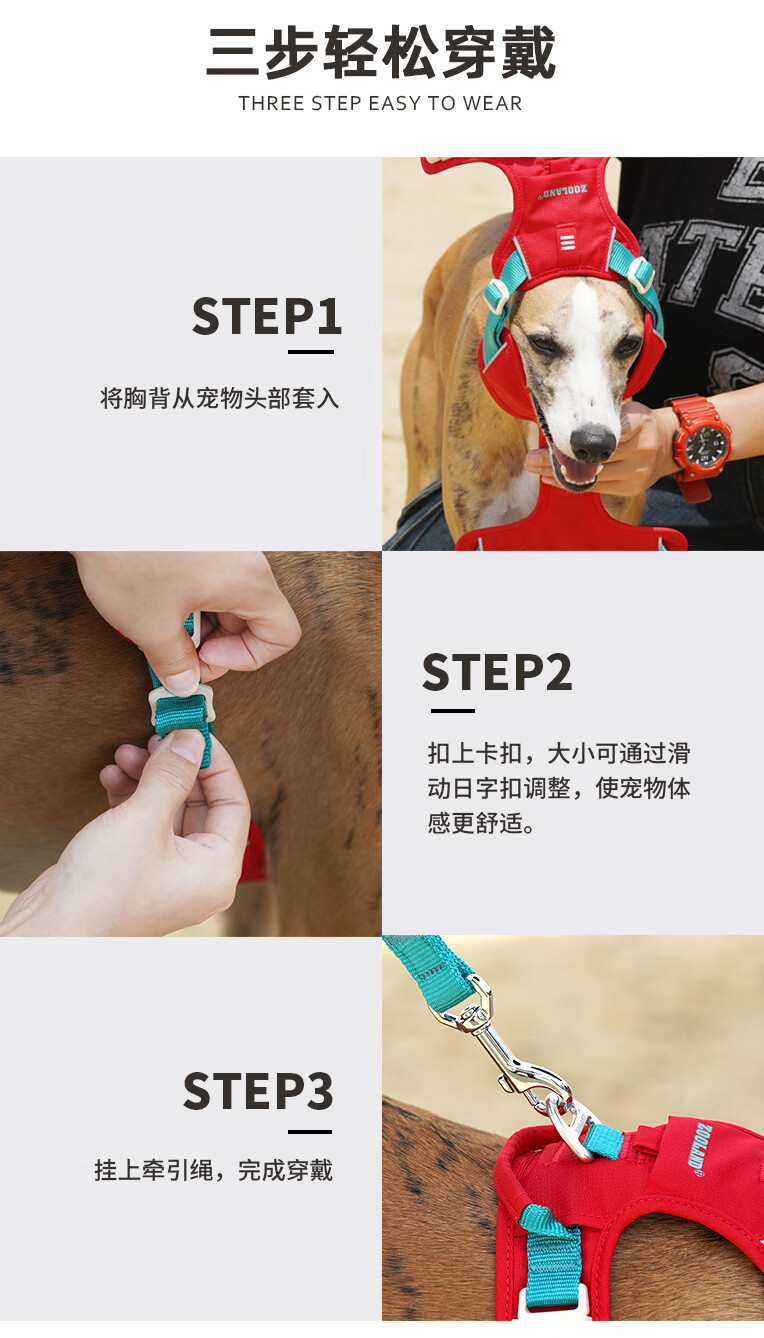 三步轻松穿戴

THREE STEP EASY TO WEAR

STEP1

将胸背从宠物头部套入

ZOOLAND

STEP2

扣上卡扣，大小可通过滑动日字扣调整，使宠物体感更舒适。

STEP3

挂上牵引绳，完成穿戴

ZOOLAND