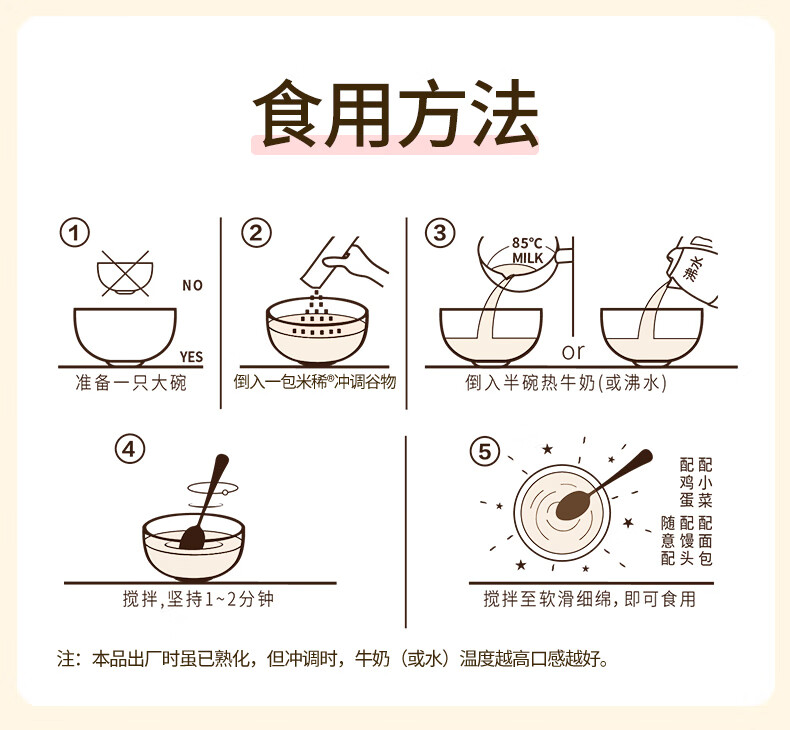 食用方法

①
NO
YES
准备一只大碗

②
倒入一包米稀®冲调谷物

③
85°C
MILK
沸水
or
倒入半碗热牛奶(或沸水)

④
搅拌,坚持1~2分钟

⑤
配小菜
配鸡蛋
配面包
配馒头
随意配
搅拌至软滑细绵,即可食用

注:本品出厂时虽已熟化,但冲调时,牛奶(或水)温度越高口感越好。