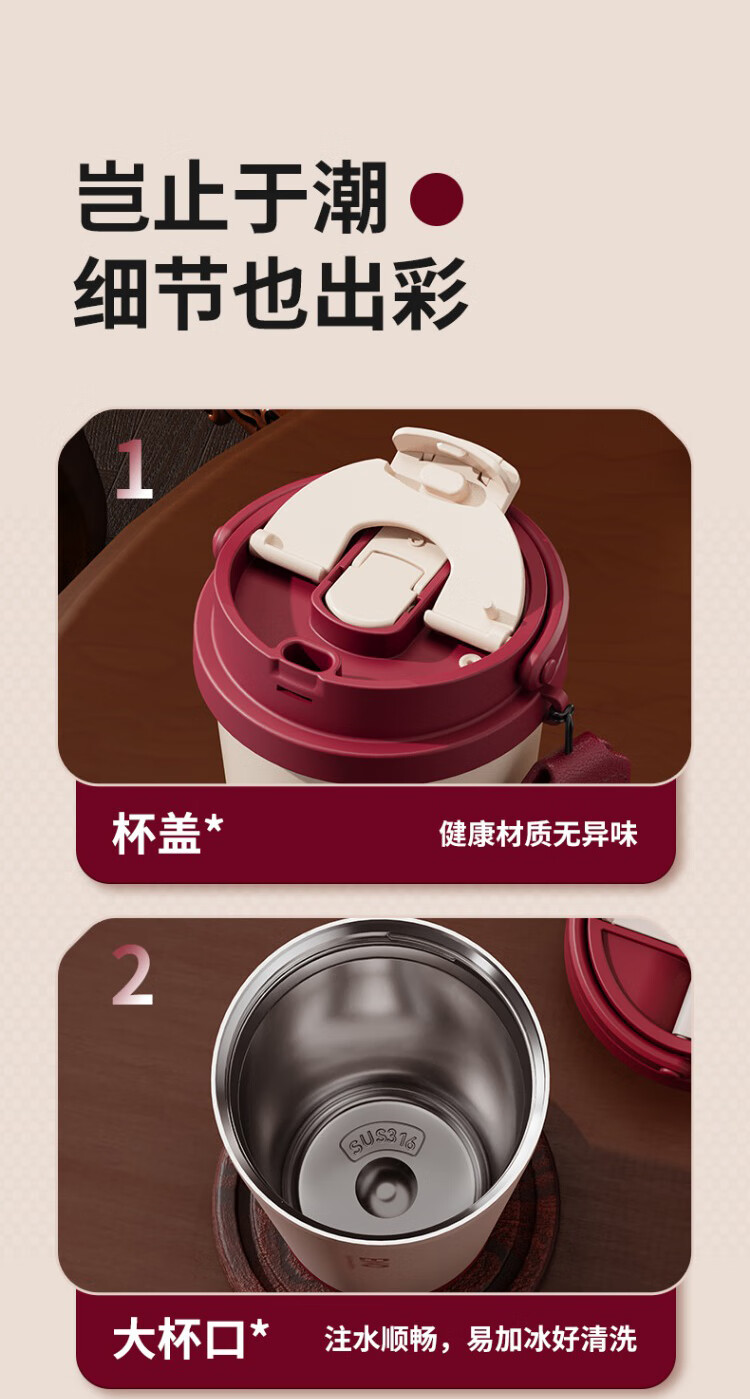 岂止于潮
细节也出彩

1

杯盖* 健康材质无异味

2

SUS316

大杯口* 注水顺畅，易加冰好清洗