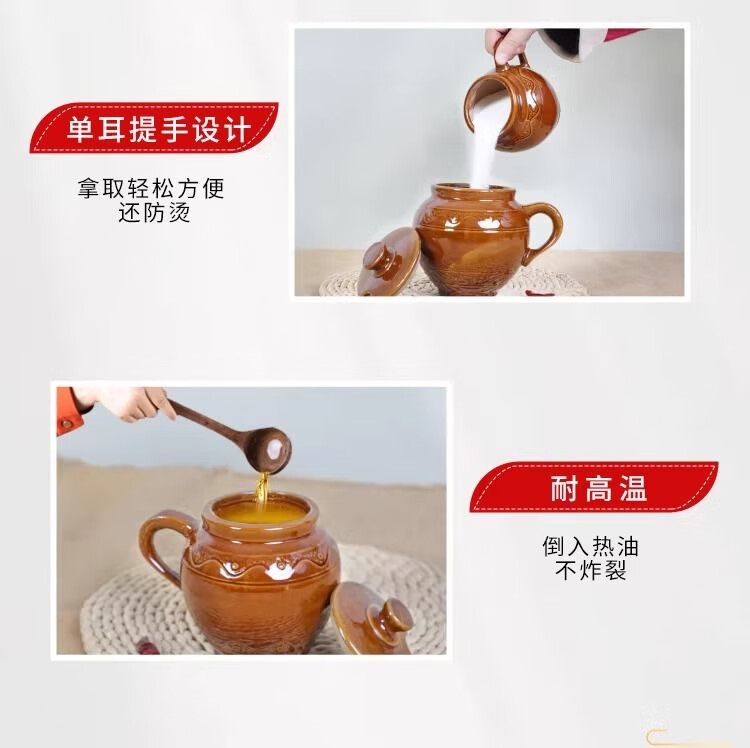 单耳提手设计

拿取轻松方便
还防烫

耐高温

倒入热油
不炸裂