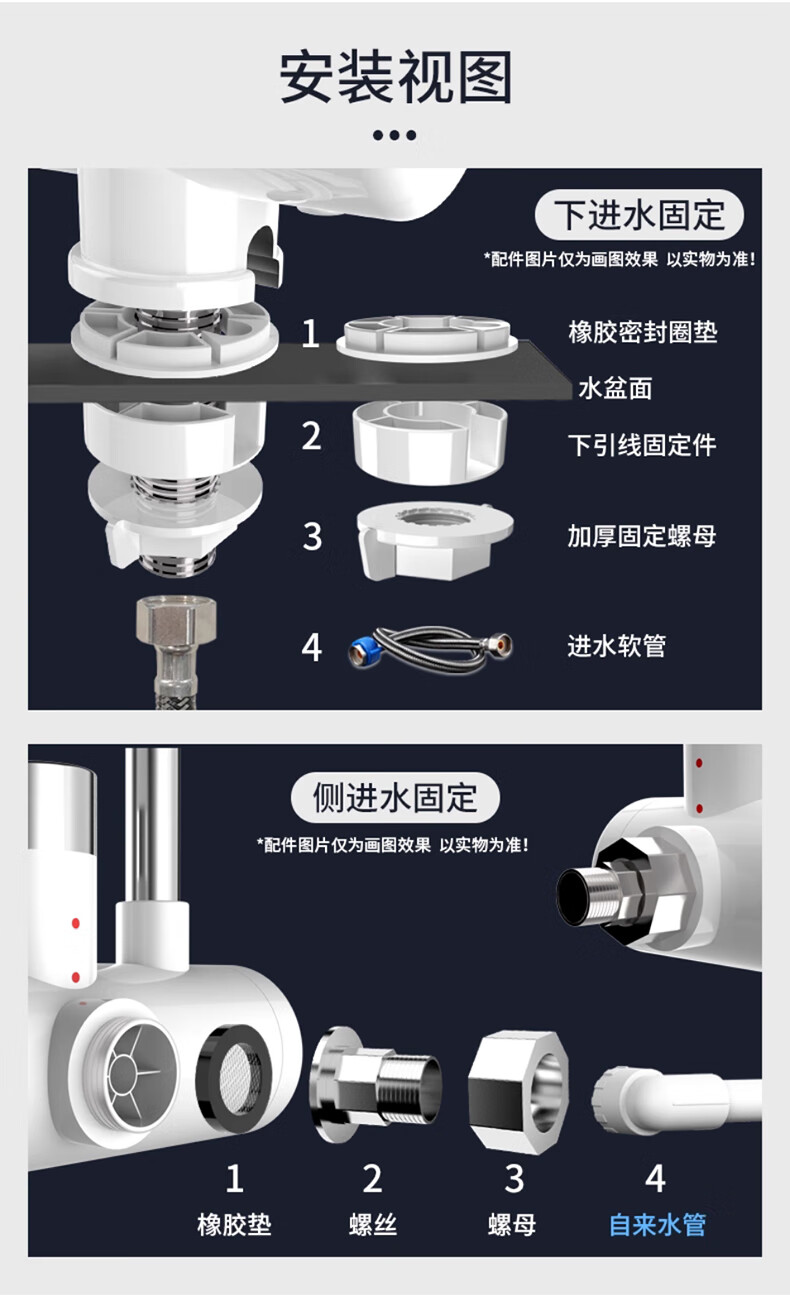 安装视图

下进水固定

*配件图片仅为画图效果 以实物为准!

1 橡胶密封圈垫

水盆面

2 下引线固定件

3 加厚固定螺母

4 进水软管

侧进水固定

*配件图片仅为画图效果 以实物为准!

1 橡胶垫

2 螺丝

3 螺母

4 自来水管