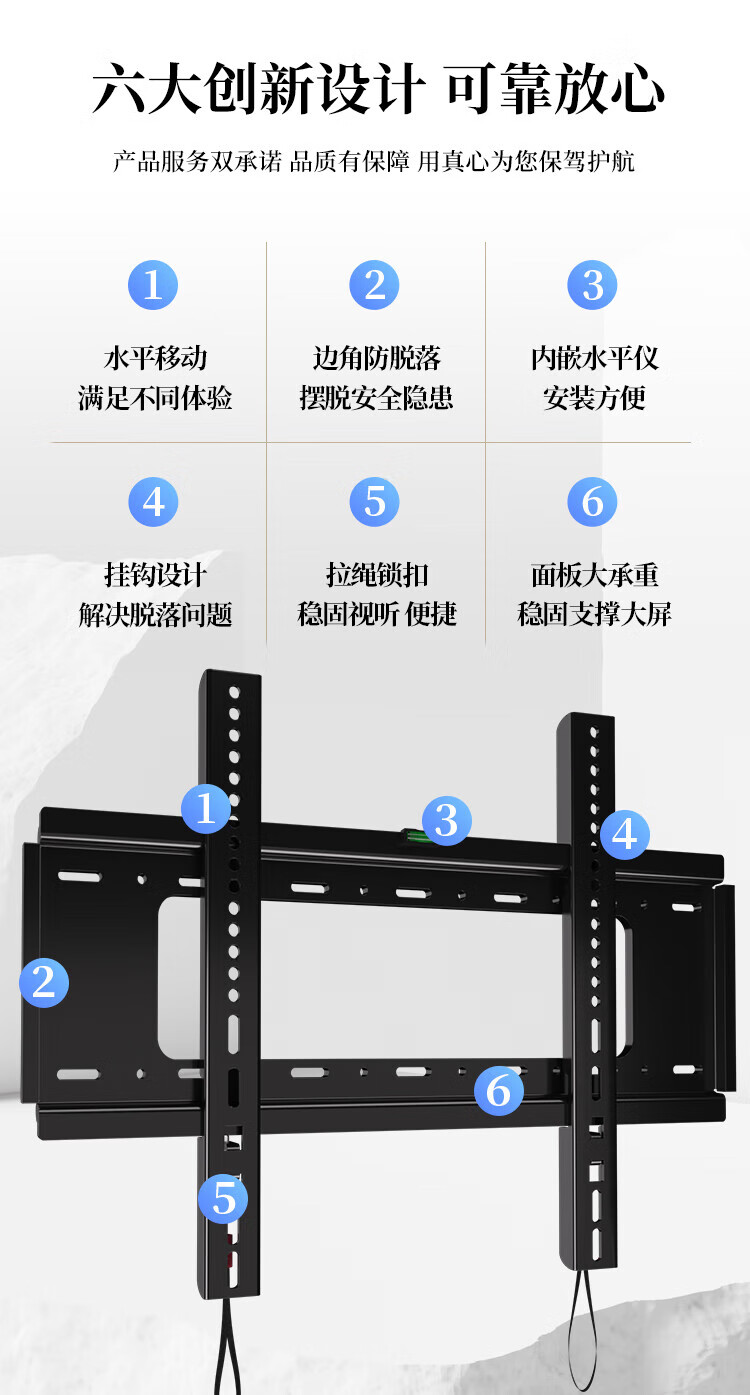 六大创新设计 可靠放心

产品服务双承诺 品质有保障 用真心为您保驾护航

1
水平移动
满足不同体验

2
边角防脱落
摆脱安全隐患

3
内嵌水平仪
安装方便

4
挂钩设计
解决脱落问题

5
拉绳锁扣
稳固视听 便捷

6
面板大承重
稳固支撑大屏

1
3
4
2
6
5