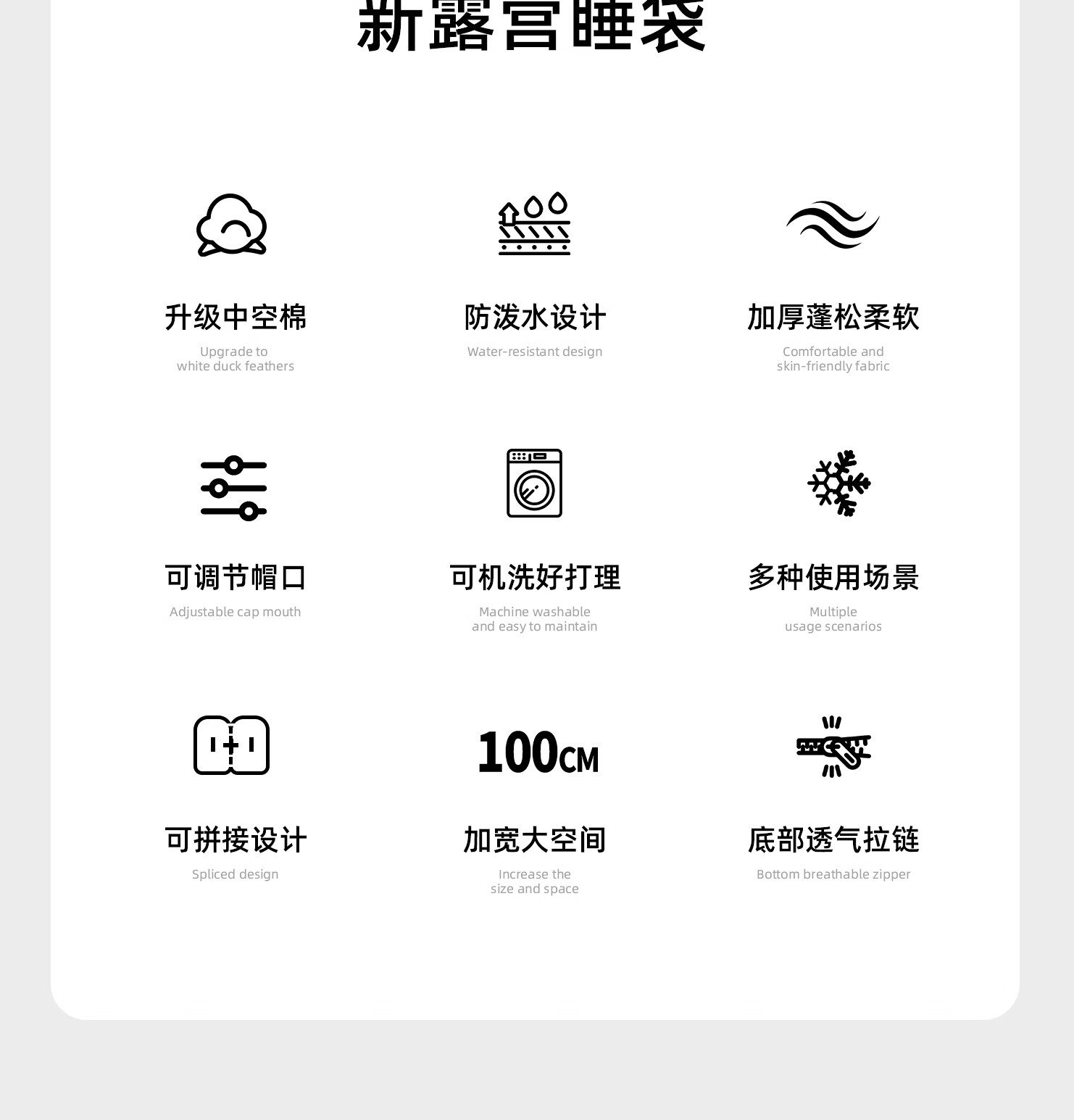 新露营睡袋

升级中空棉

Upgrade to white duck feathers

防泼水设计

Water-resistant design

加厚蓬松柔软

Comfortable and skin-friendly fabric

可调节帽口

Adjustable cap mouth

可机洗好打理

Machine washable and easy to maintain

多种使用场景

Multiple usage scenarios

可拼接设计

Spliced design

100CM

加宽大空间

Increase the size and space

底部透气拉链

Bottom breathable zipper