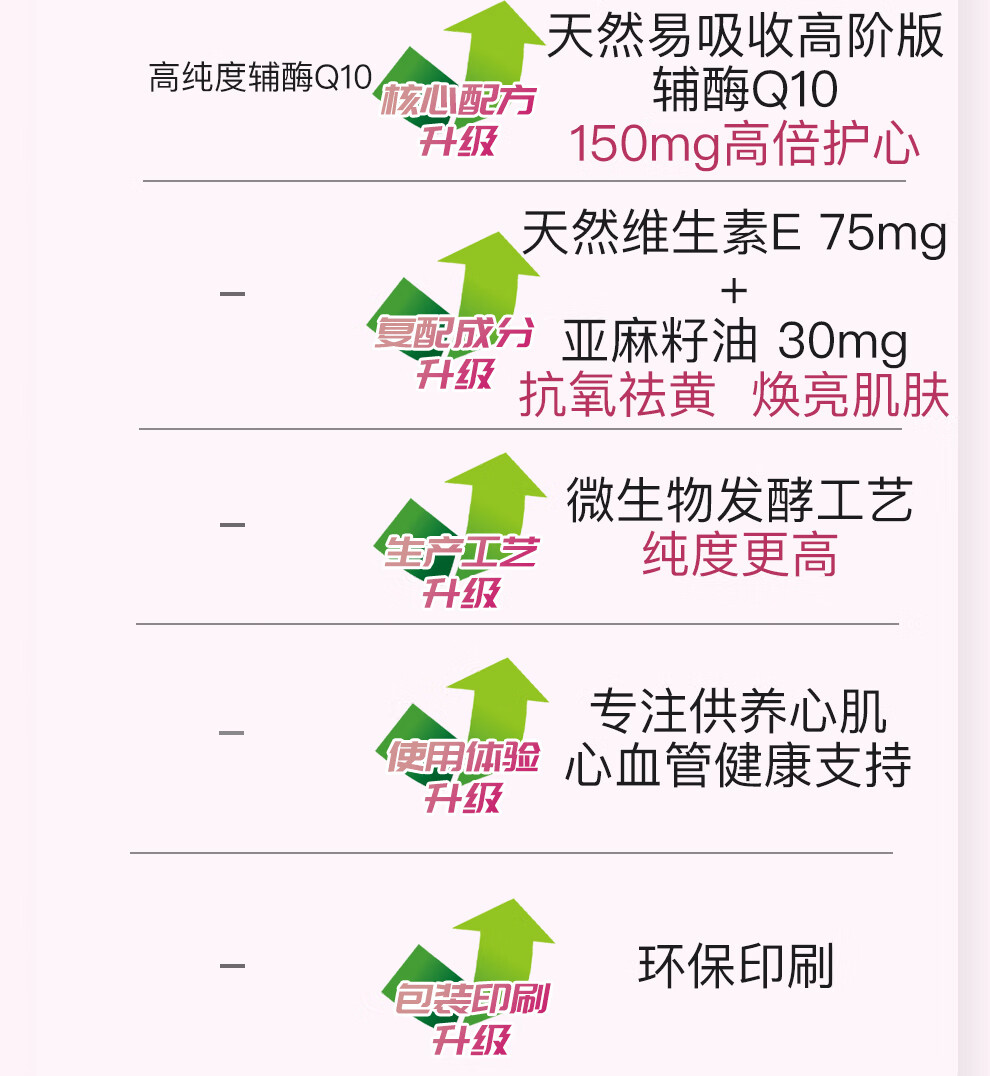 高纯度辅酶Q10

核心配方
升级

天然易吸收高阶版
辅酶Q10
150mg高倍护心

-

复配成分
升级

天然维生素E 75mg
+
亚麻籽油 30mg
抗氧祛黄 焕亮肌肤

-

生产工艺
升级

微生物发酵工艺
纯度更高

-

使用体验
升级

专注供养心肌
心血管健康支持

-

包装印刷
升级

环保印刷