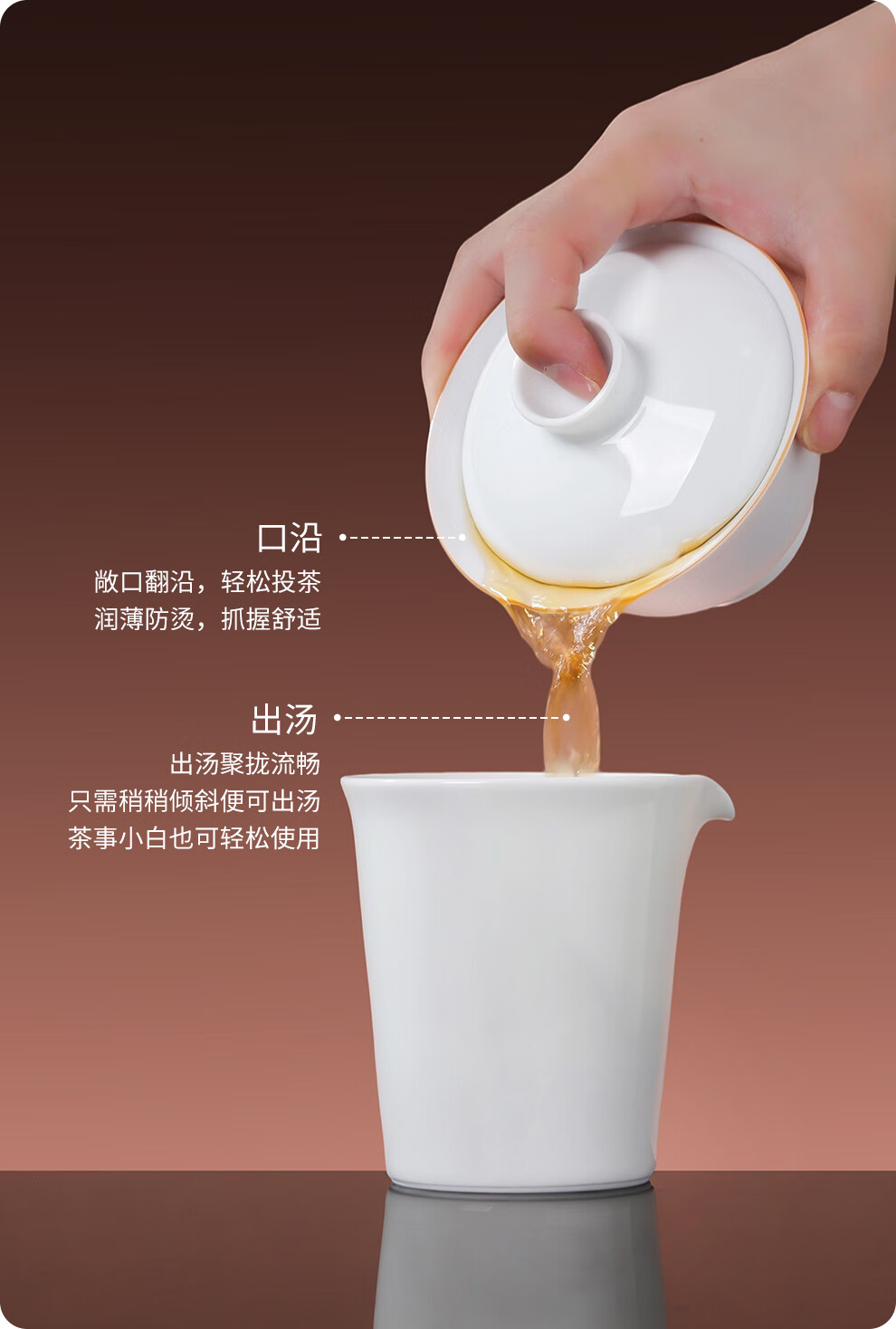 口沿

敞口翻沿，轻松投茶
润薄防烫，抓握舒适

出汤

出汤聚拢流畅
只需稍稍倾斜便可出汤
茶事小白也可轻松使用