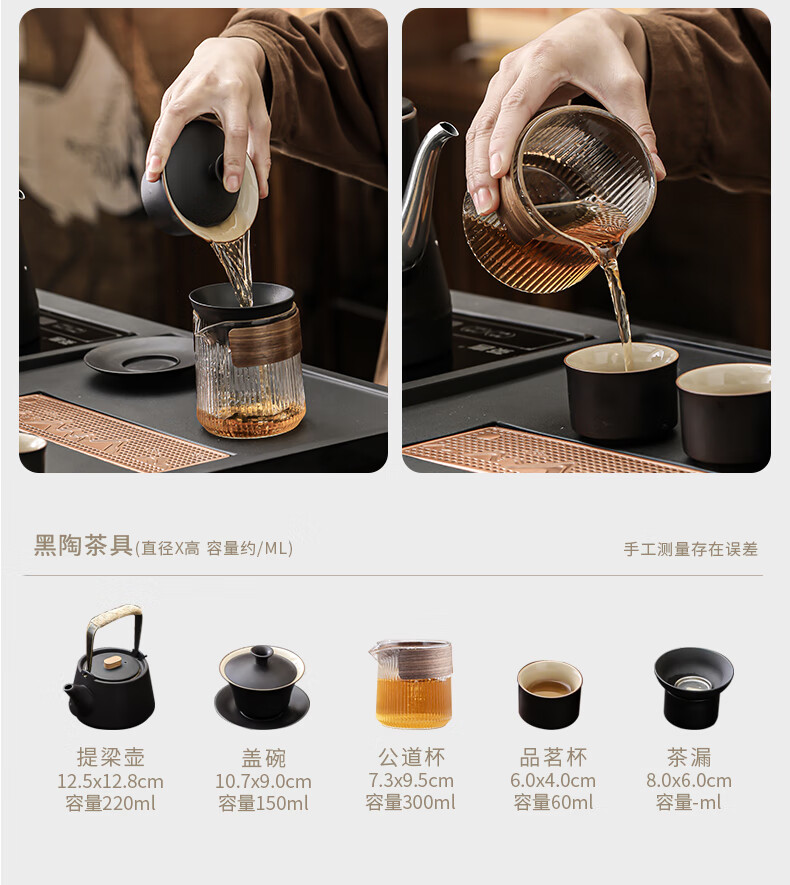 黑陶茶具(直径X高 容量约/ML)

手工测量存在误差

提梁壶
12.5x12.8cm
容量220ml

盖碗
10.7x9.0cm
容量150ml

公道杯
7.3x9.5cm
容量300ml

品茗杯
6.0x4.0cm
容量60ml

茶漏
8.0x6.0cm
容量-ml