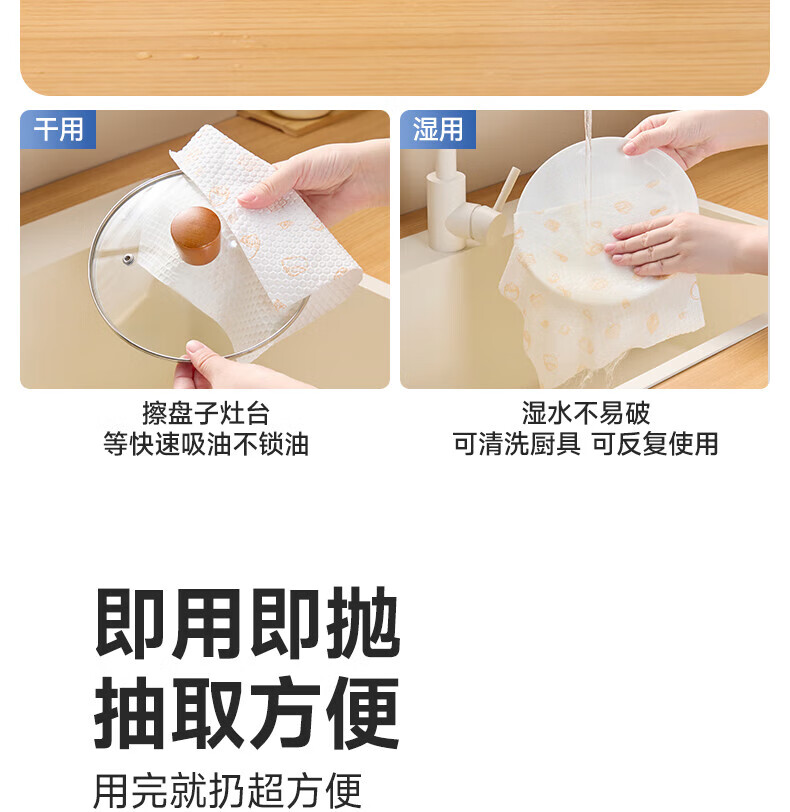 干用

擦盘子灶台
等快速吸油不锁油

湿用

湿水不易破
可清洗厨具 可反复使用

即用即抛
抽取方便

用完就扔超方便