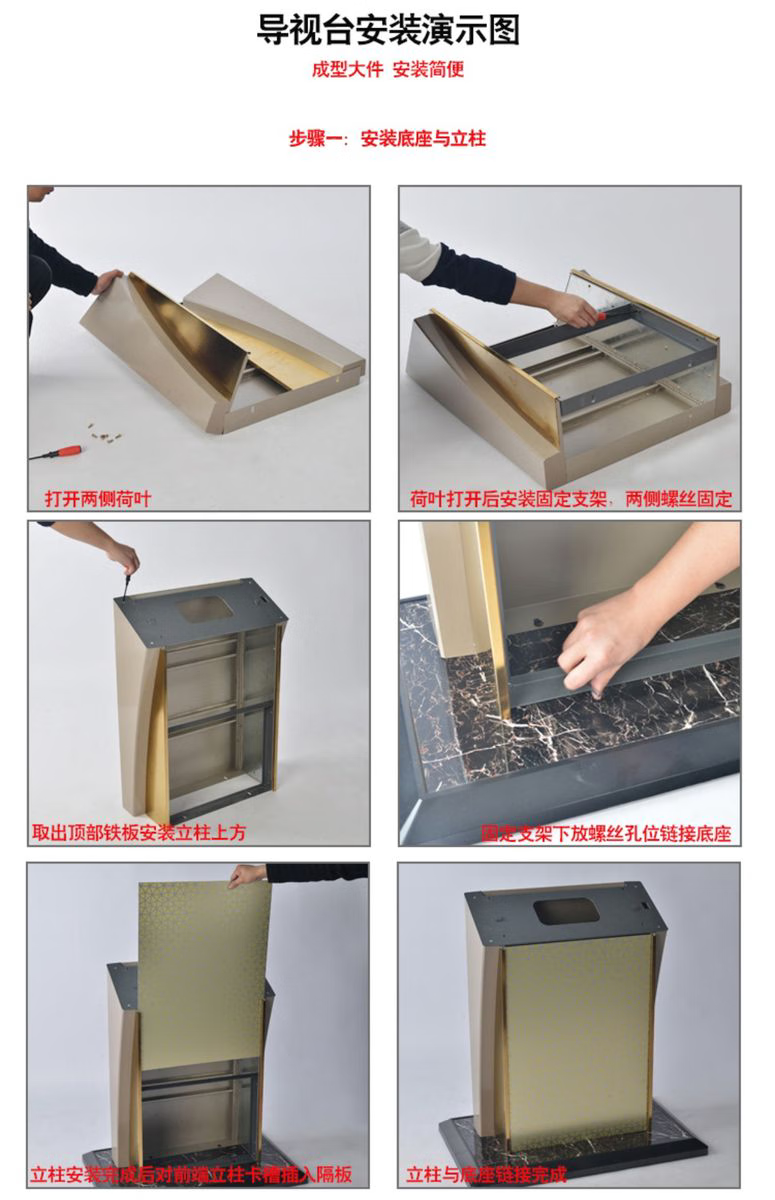 导视台安装演示图

成型大件 安装简便

步骤一：安装底座与立柱

打开两侧荷叶

荷叶打开后安装固定支架，两侧螺丝固定

取出顶部铁板安装立柱上方

固定支架下放螺丝孔位链接底座

立柱安装完成后对前端立柱卡槽插入隔板

立柱与底座链接完成