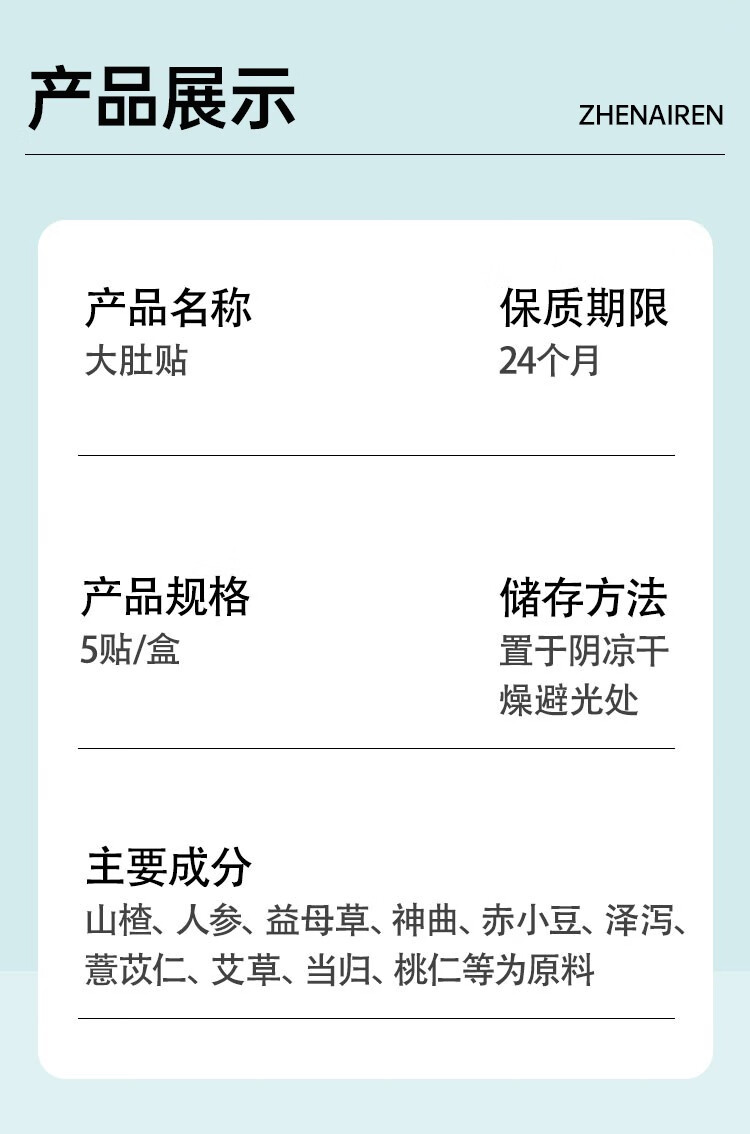 产品展示

ZHENAIREN

产品名称
大肚贴

保质期限
24个月

产品规格
5贴/盒

储存方法
置于阴凉干燥避光处

主要成分
山楂、人参、益母草、神曲、赤小豆、泽泻、薏苡仁、艾草、当归、桃仁等为原料