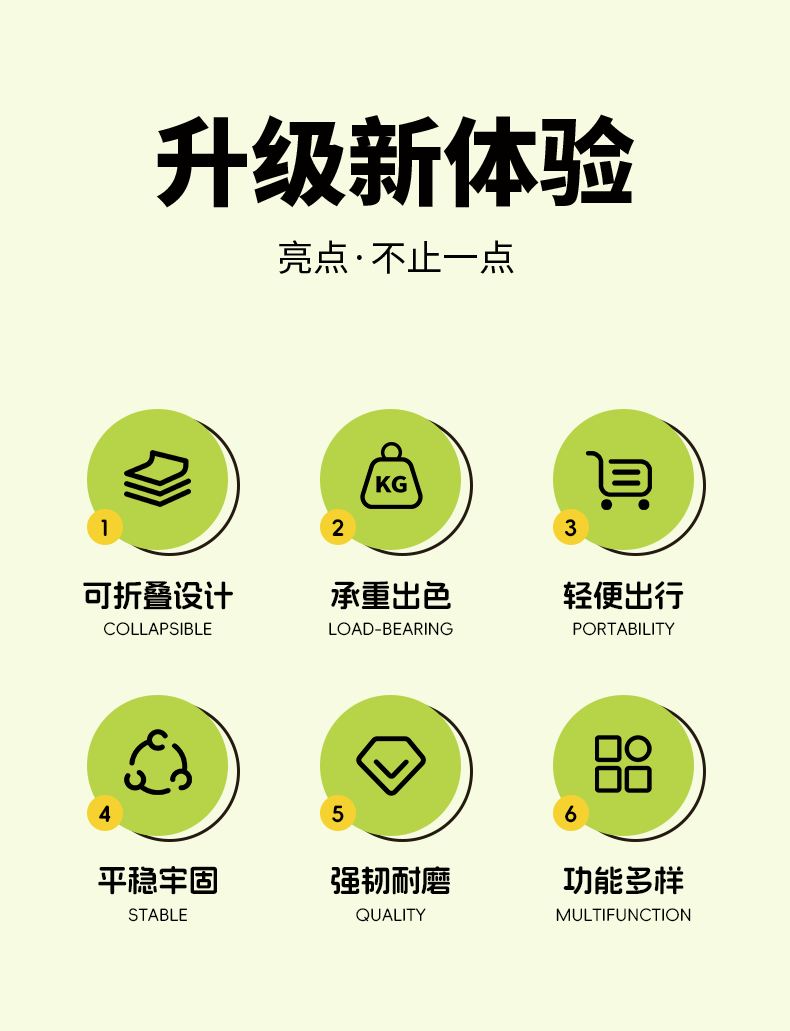 升级新体验

亮点·不止一点

KG

1
可折叠设计
COLLAPSIBLE

2
承重出色
LOAD-BEARING

3
轻便出行
PORTABILITY

4
平稳牢固
STABLE

5
强韧耐磨
QUALITY

6
功能多样
MULTIFUNCTION