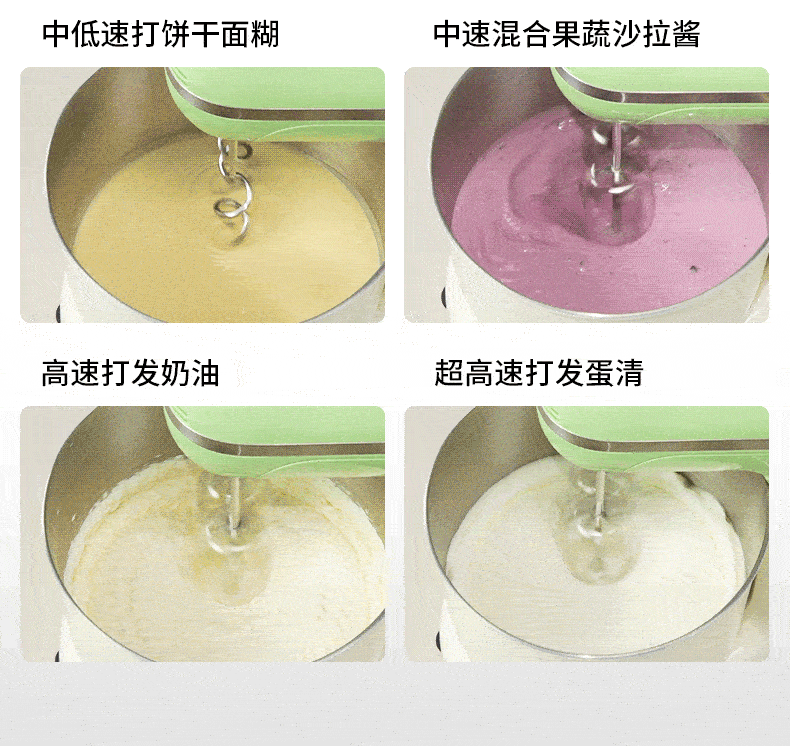 中低速打饼干面糊

中速混合果蔬沙拉酱

高速打发奶油

超高速打发蛋清