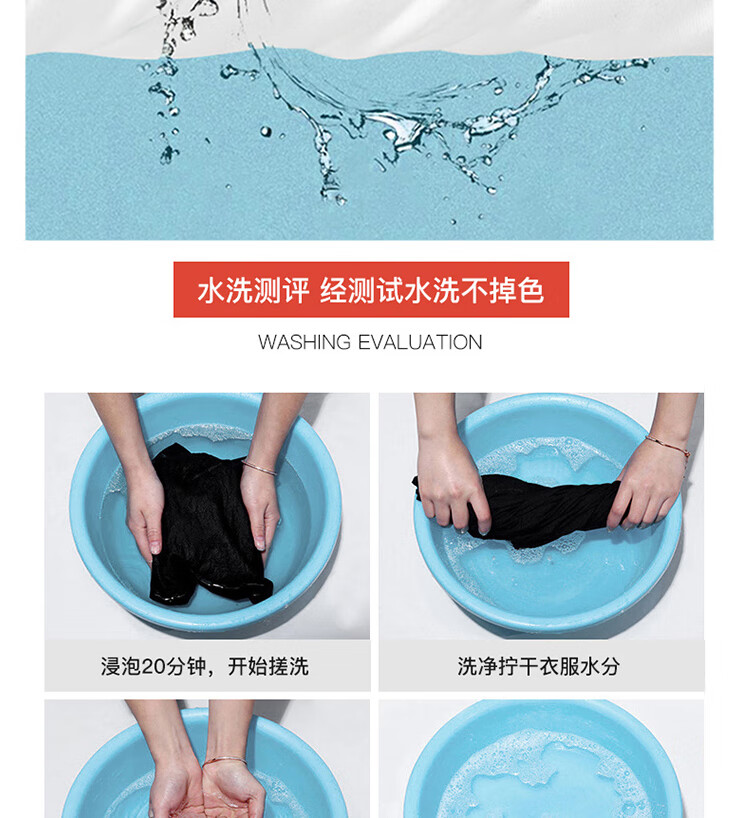 水洗测评 经测试水洗不掉色

WASHING EVALUATION

浸泡20分钟，开始搓洗

洗净拧干衣服水分