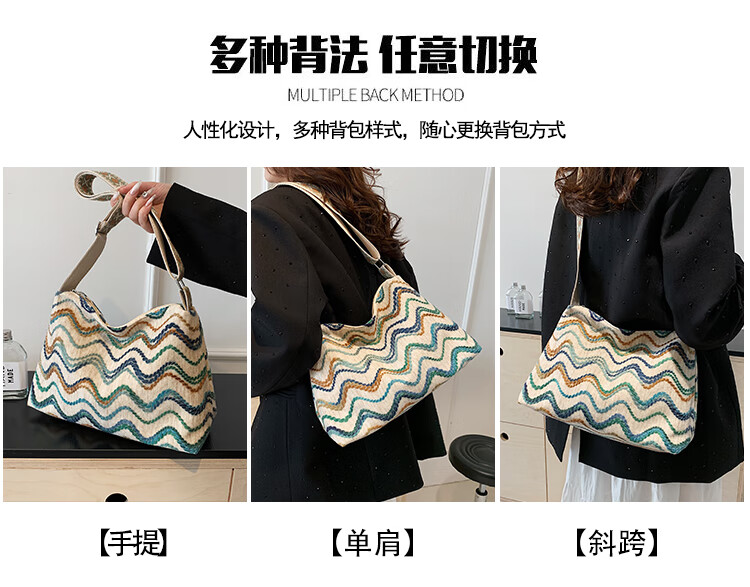 多种背法 任意切换

MULTIPLE BACK METHOD

人性化设计，多种背包样式，随心更换背包方式

【手提】

【单肩】

【斜跨】