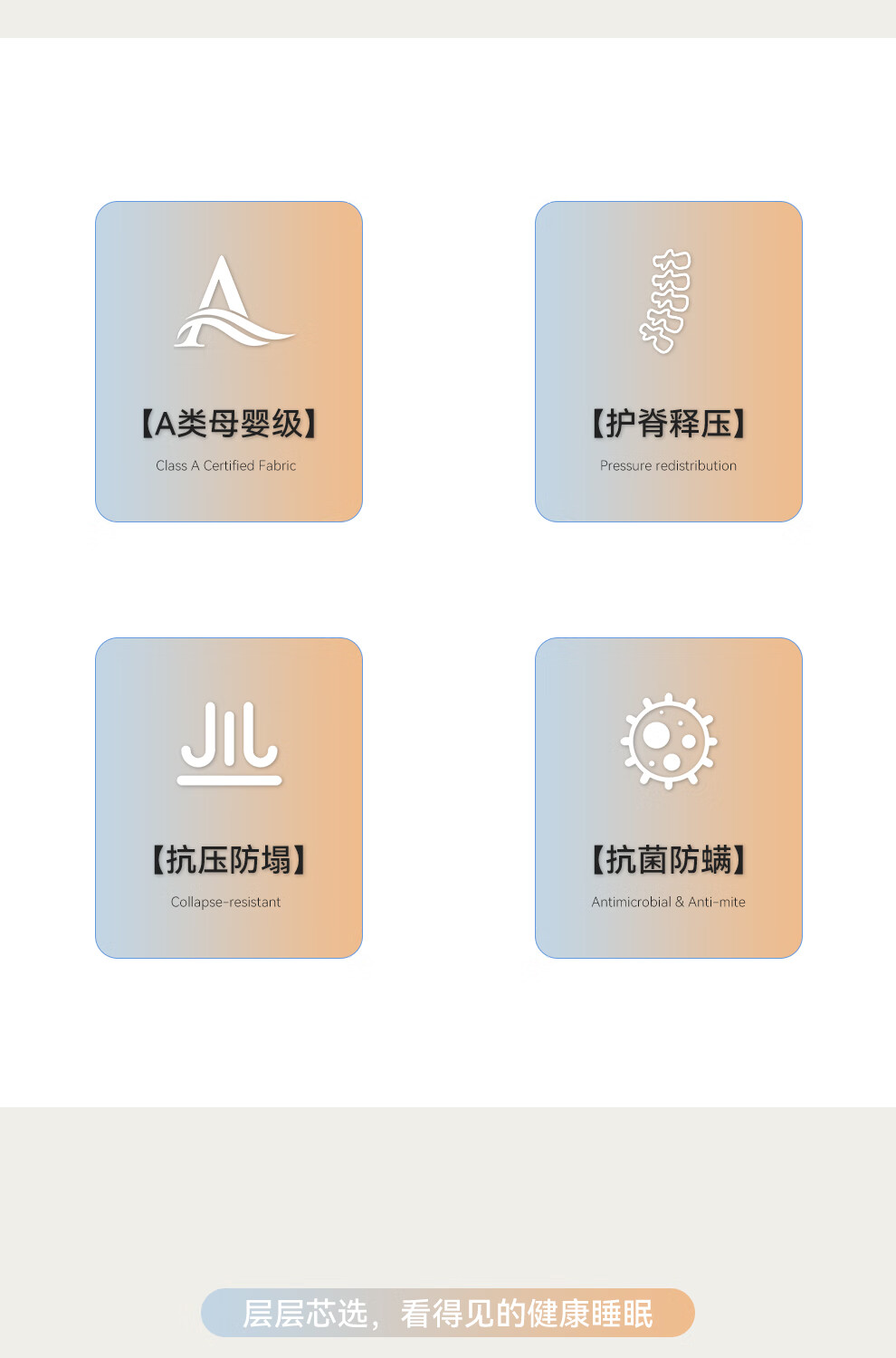 【A类母婴级】

Class A Certified Fabric

【护脊释压】

Pressure redistribution

【抗压防塌】

Collapse-resistant

【抗菌防螨】

Antimicrobial & Anti-mite

层层芯选，看得见的健康睡眠