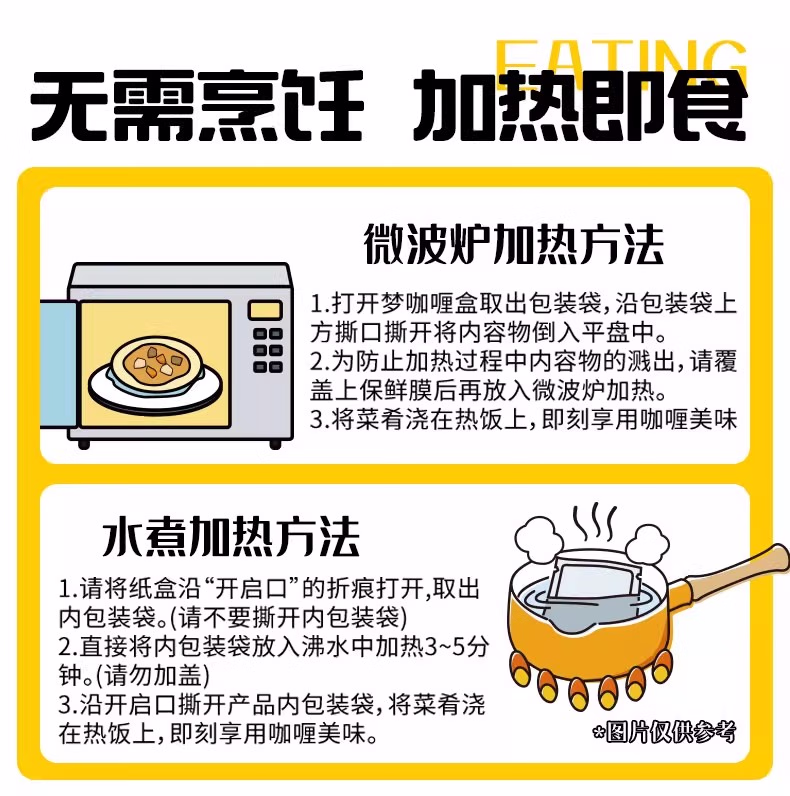 EATING

无需烹饪 加热即食

微波炉加热方法

1.打开梦咖喱盒取出包装袋,沿包装袋上方撕口撕开将内容物倒入平盘中。
2.为防止加热过程中内容物的溅出,请覆盖上保鲜膜后再放入微波炉加热。
3.将菜肴浇在热饭上,即刻享用咖喱美味

水煮加热方法

1.请将纸盒沿“开启口”的折痕打开,取出内包装袋。(请不要撕开内包装袋)
2.直接将内包装袋放入沸水中加热3~5分钟。(请勿加盖)
3.沿开启口撕开产品内包装袋,将菜肴浇在热饭上,即刻享用咖喱美味。

*图片仅供参考