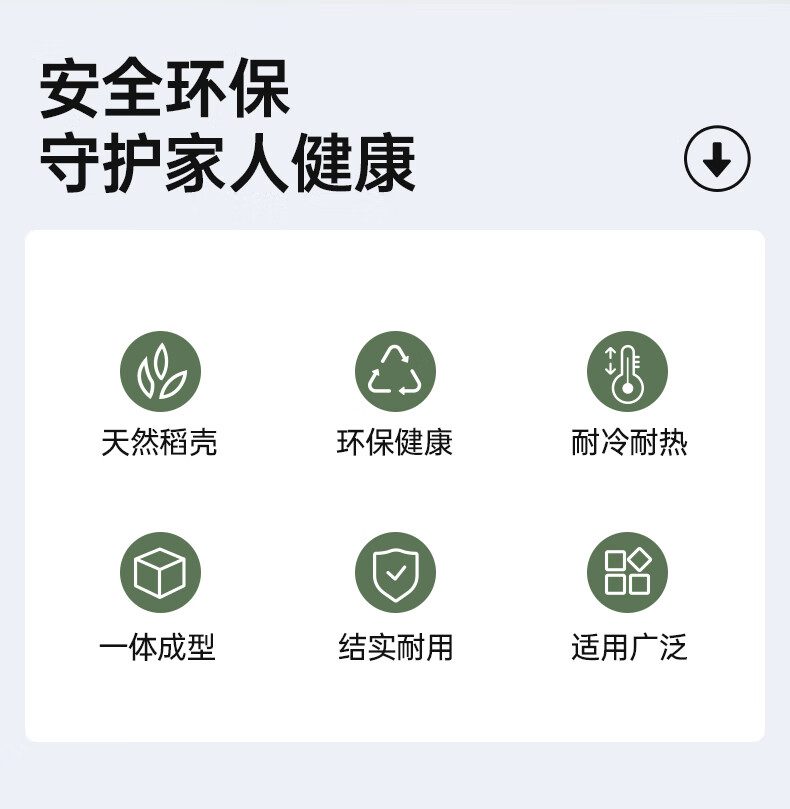 安全环保
守护家人健康

天然稻壳

环保健康

耐冷耐热

一体成型

结实耐用

适用广泛