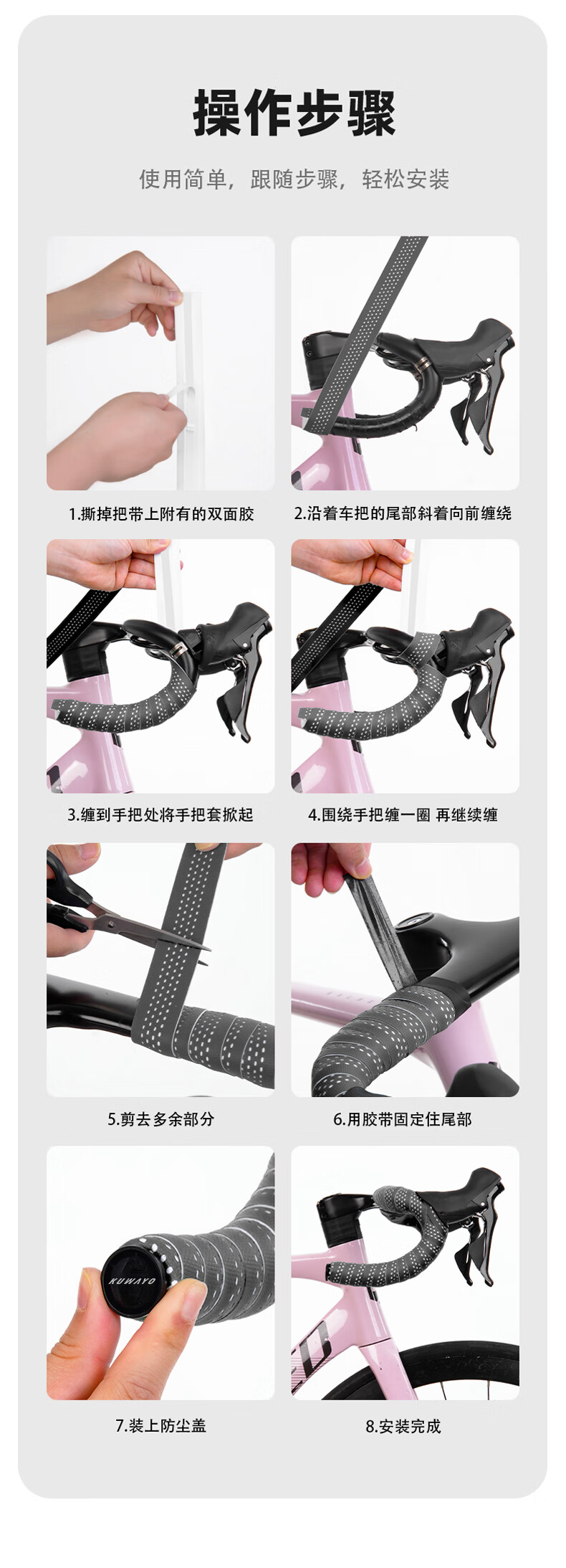 操作步骤

使用简单，跟随步骤，轻松安装

1.撕掉把带上附有的双面胶

2.沿着车把的尾部斜着向前缠绕

3.缠到手把处将手把套掀起

4.围绕手把缠一圈 再继续缠

5.剪去多余部分

6.用胶带固定住尾部

KUWAYO

7.装上防尘盖

8.安装完成