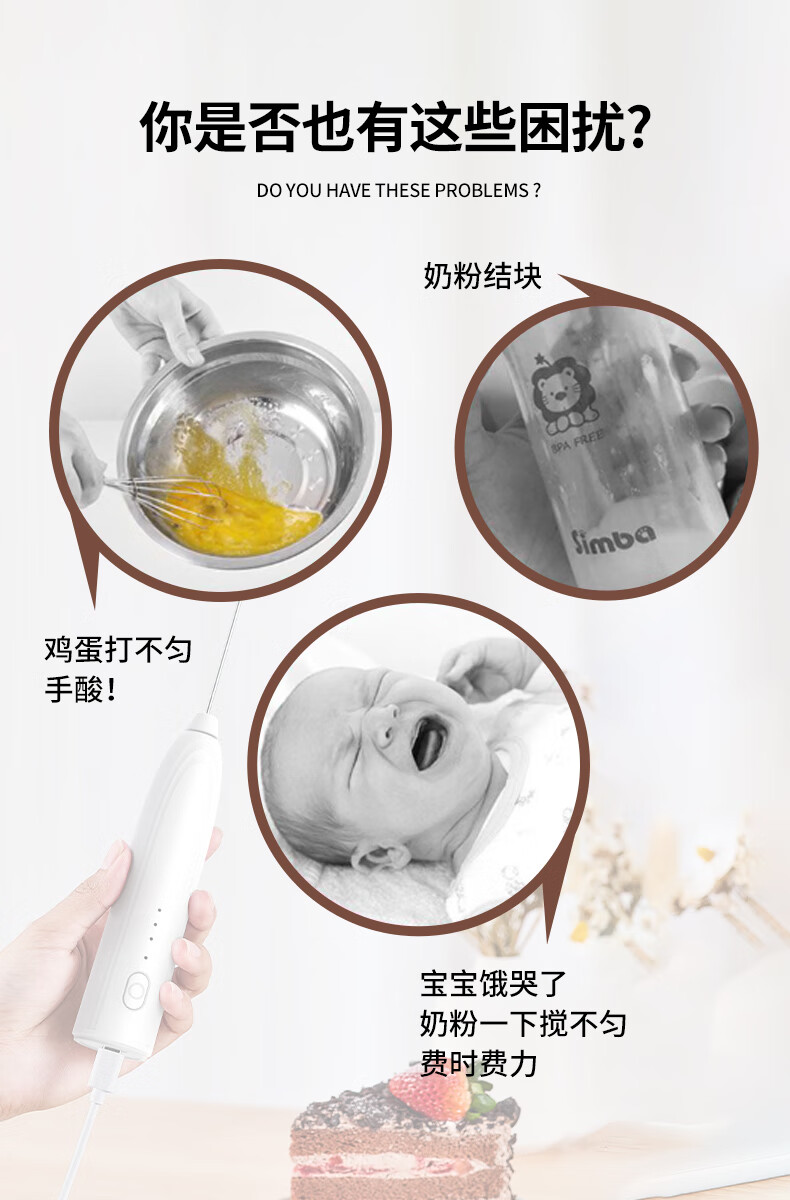 你是否也有这些困扰?

DO YOU HAVE THESE PROBLEMS ?

奶粉结块

BPA FREE

Simba

鸡蛋打不匀
手酸!

宝宝饿哭了
奶粉一下搅不匀
费时费力