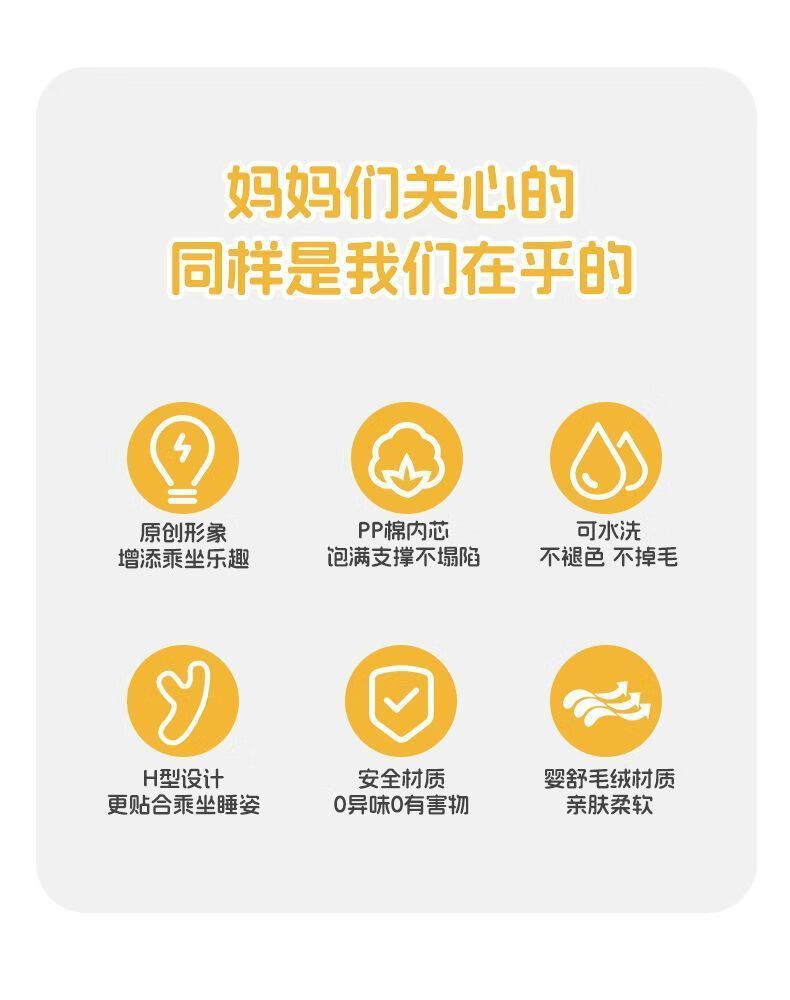 妈妈们关心的
同样是我们在乎的

原创形象
增添乘坐乐趣

PP棉内芯
饱满支撑不塌陷

可水洗
不褪色 不掉毛

H型设计
更贴合乘坐睡姿

安全材质
0异味0有害物

婴舒毛绒材质
亲肤柔软