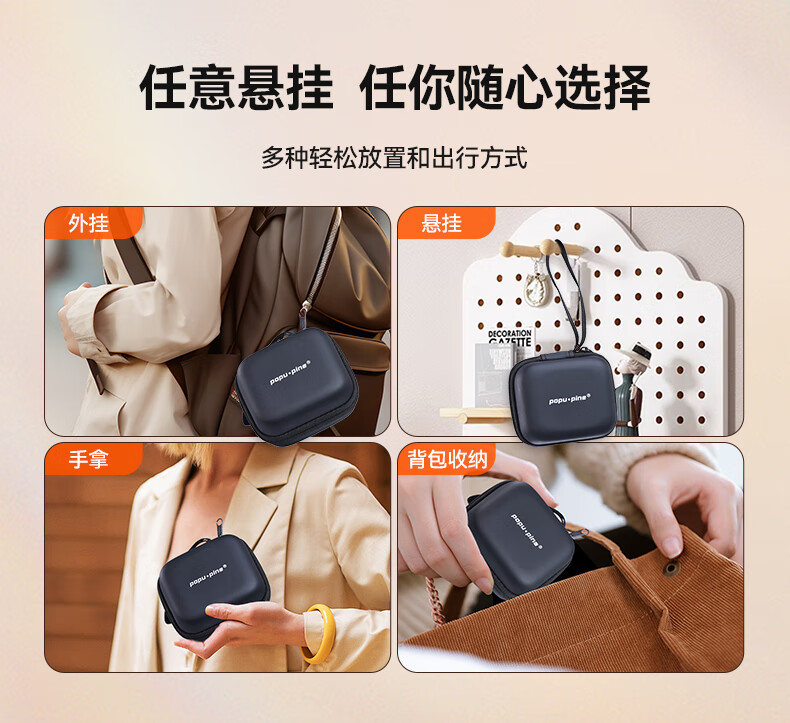 任意悬挂 任你随心选择

多种轻松放置和出行方式

外挂

popu·pine®

悬挂

DECORATION GAZETTE

popu·pine®

手拿

popu·pine®

背包收纳

popu·pine®