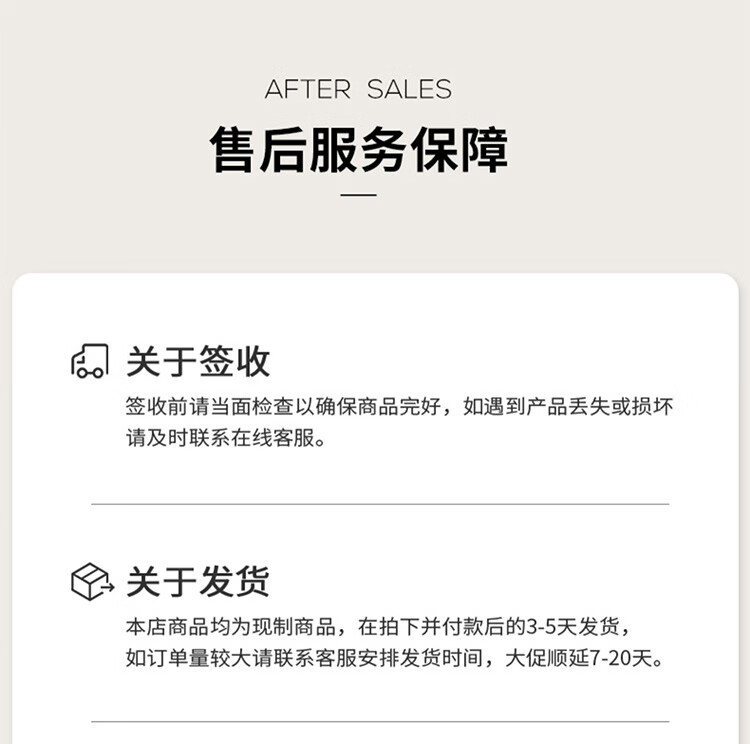 AFTER SALES

售后服务保障

关于签收

签收前请当面检查以确保商品完好，如遇到产品丢失或损坏请及时联系在线客服。

关于发货

本店商品均为现制商品，在拍下并付款后的3-5天发货，如订单量较大请联系客服安排发货时间，大促顺延7-20天。