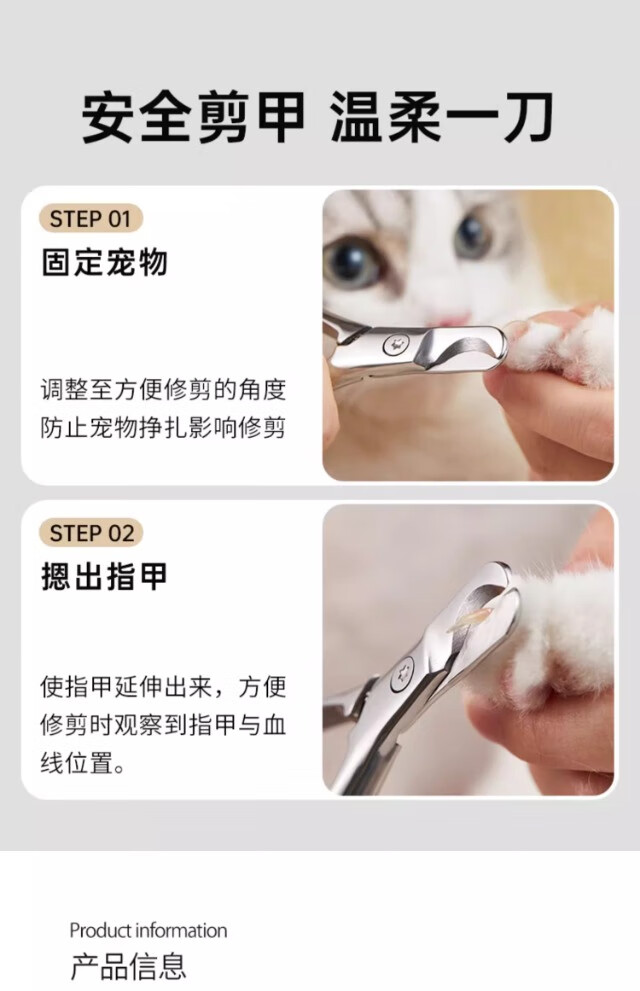 安全剪甲 温柔一刀

STEP 01

固定宠物

调整至方便修剪的角度
防止宠物挣扎影响修剪

STEP 02

摁出指甲

使指甲延伸出来，方便修剪时观察到指甲与血线位置。

Product information

产品信息