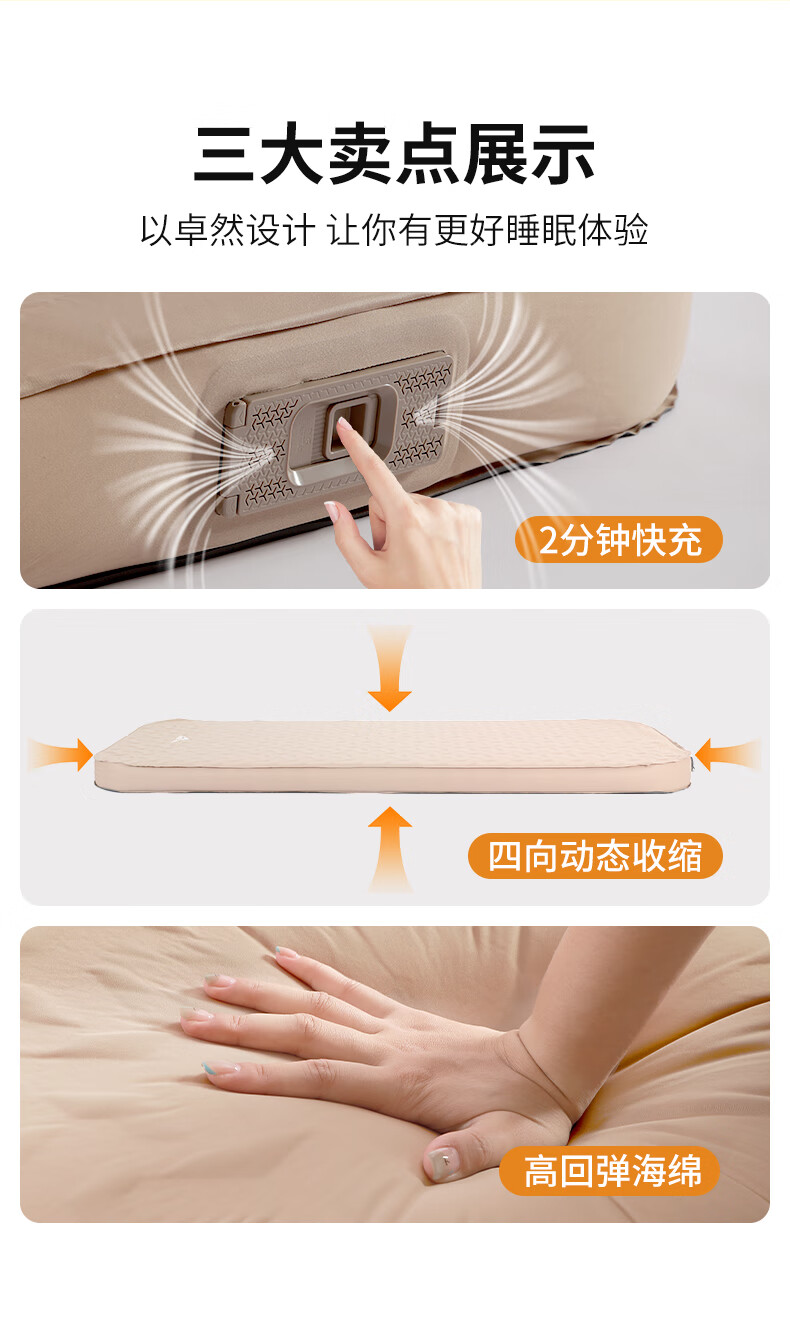 三大卖点展示

以卓然设计 让你有更好睡眠体验

2分钟快充

四向动态收缩

高回弹海绵