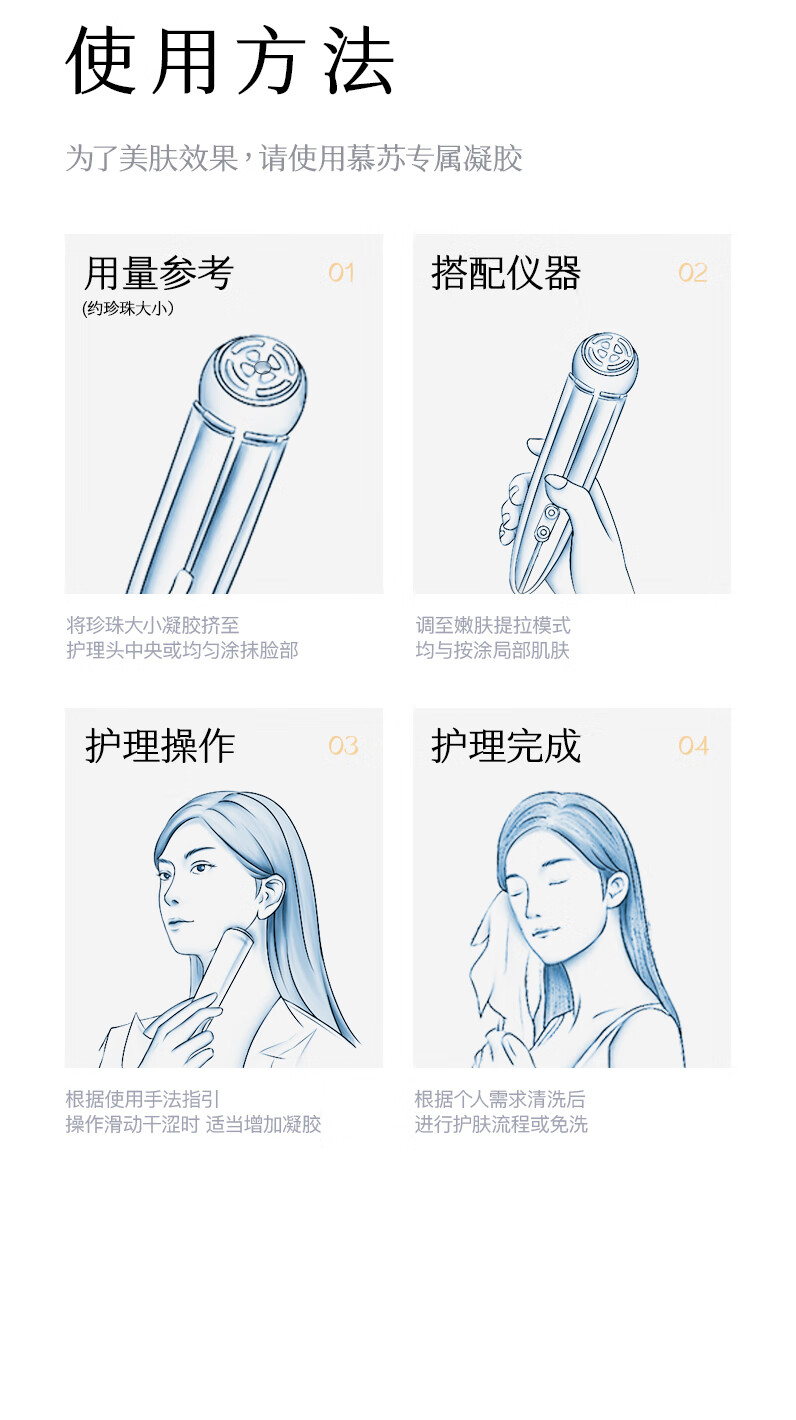 使用方法

为了美肤效果，请使用慕苏专属凝胶

用量参考 01
(约珍珠大小)

将珍珠大小凝胶挤至
护理头中央或均匀涂抹脸部

搭配仪器 02

调至嫩肤提拉模式
均与按涂局部肌肤

护理操作 03

根据使用手法指引
操作滑动干涩时 适当增加凝胶

护理完成 04

根据个人需求清洗后
进行护肤流程或免洗