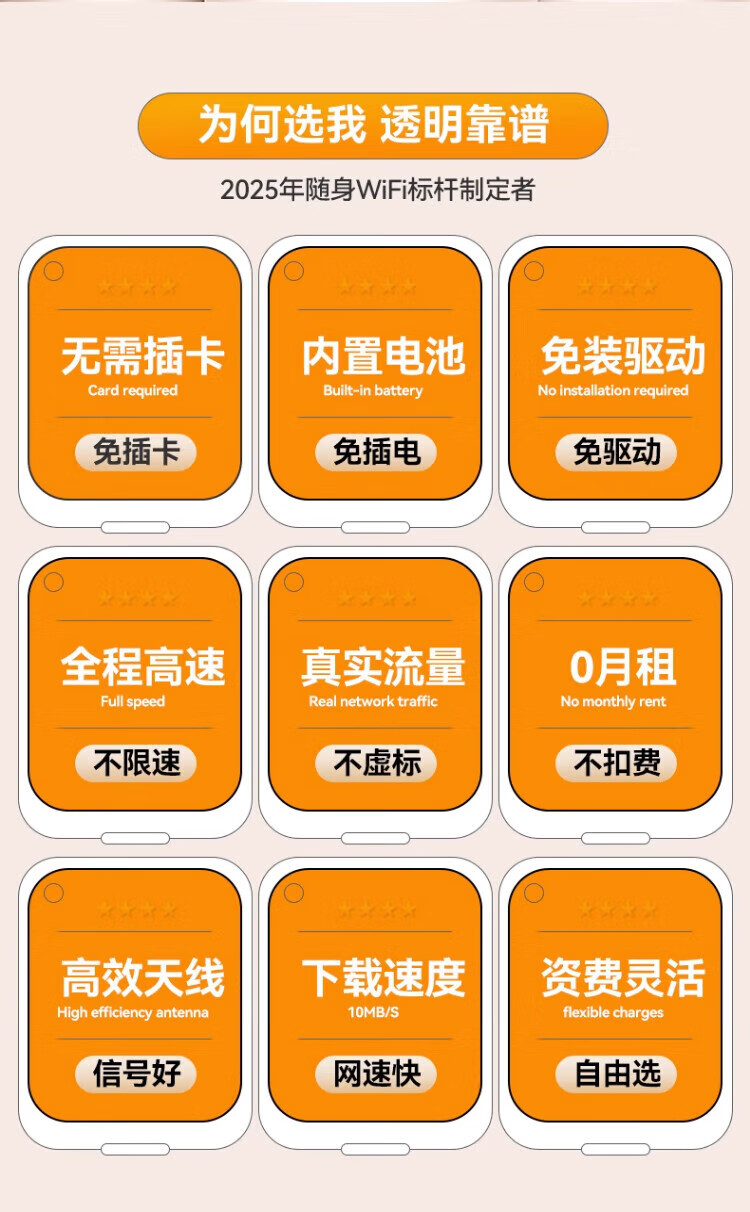 为何选我 透明靠谱

2025年随身WiFi标杆制定者

无需插卡
Card required
免插卡

内置电池
Built-in battery
免插电

免装驱动
No installation required
免驱动

全程高速
Full speed
不限速

真实流量
Real network traffic
不虚标

0月租
No monthly rent
不扣费

高效天线
High efficiency antenna
信号好

下载速度
10MB/S
网速快

资费灵活
flexible charges
自由选