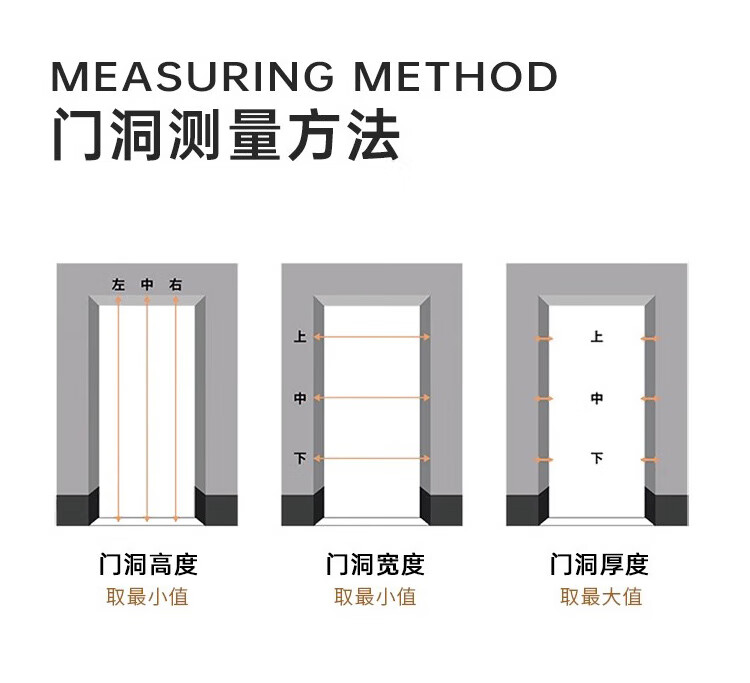 MEASURING METHOD
门洞测量方法

左 中 右

门洞高度
取最小值

上
中
下

门洞宽度
取最小值

上
中
下

门洞厚度
取最大值