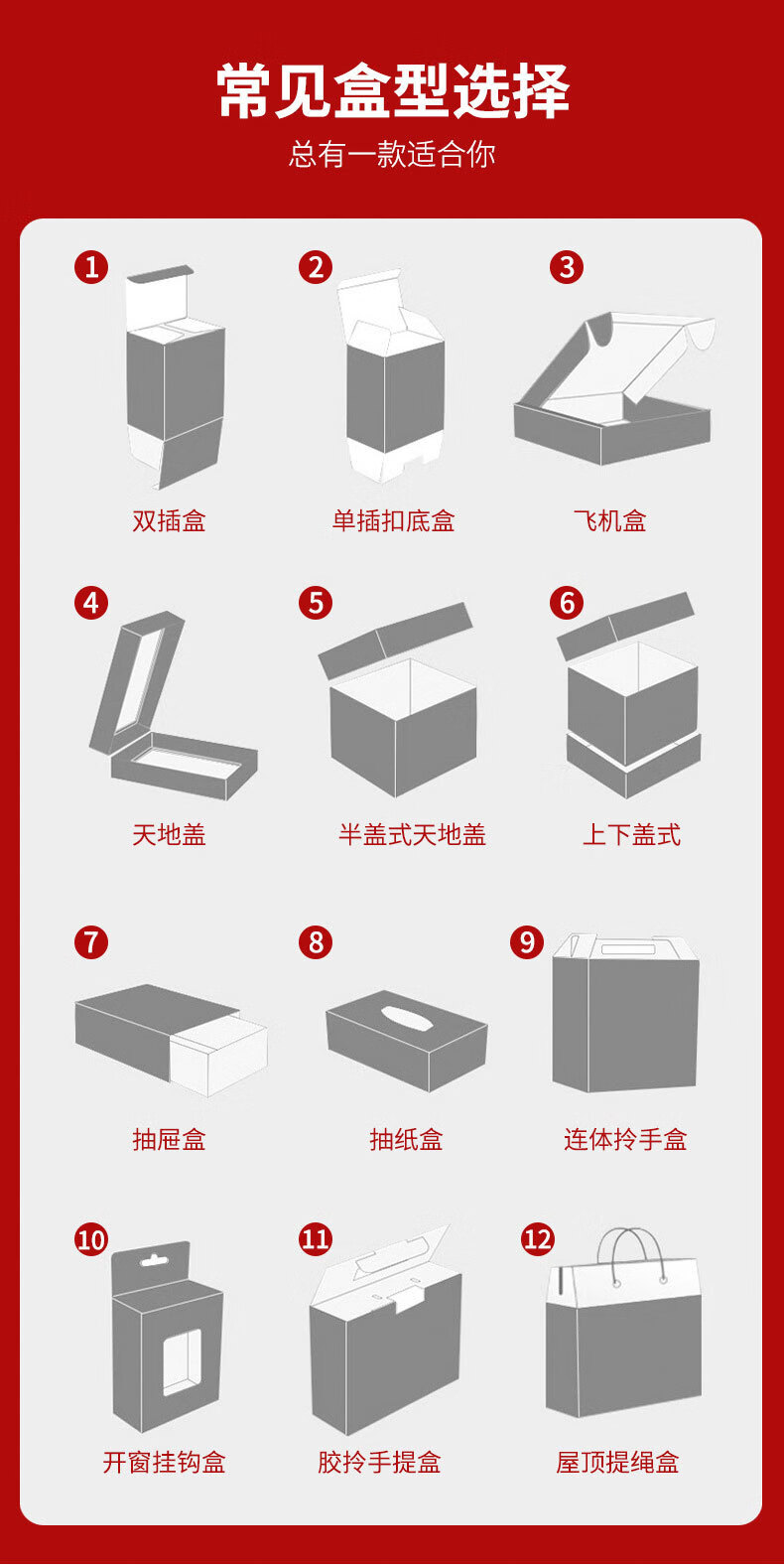 常见盒型选择
总有一款适合你

1 双插盒
2 单插扣底盒
3 飞机盒

4 天地盖
5 半盖式天地盖
6 上下盖式

7 抽屉盒
8 抽纸盒
9 连体拎手盒

10 开窗挂钩盒
11 胶拎手提盒
12 屋顶提绳盒