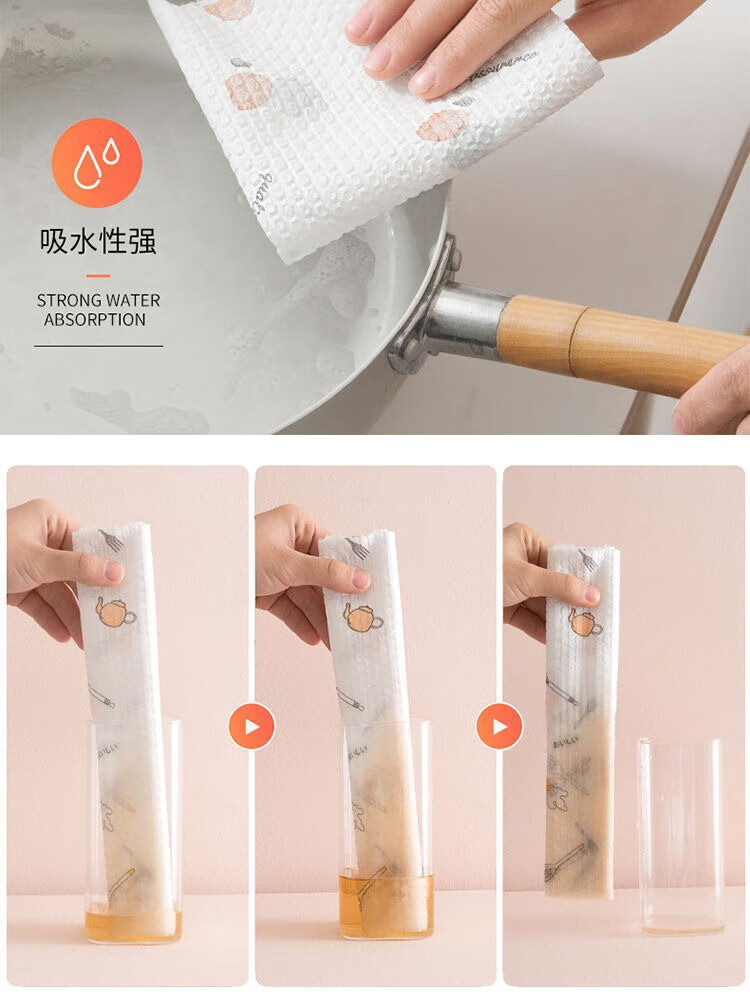 吸水性强

STRONG WATER ABSORPTION