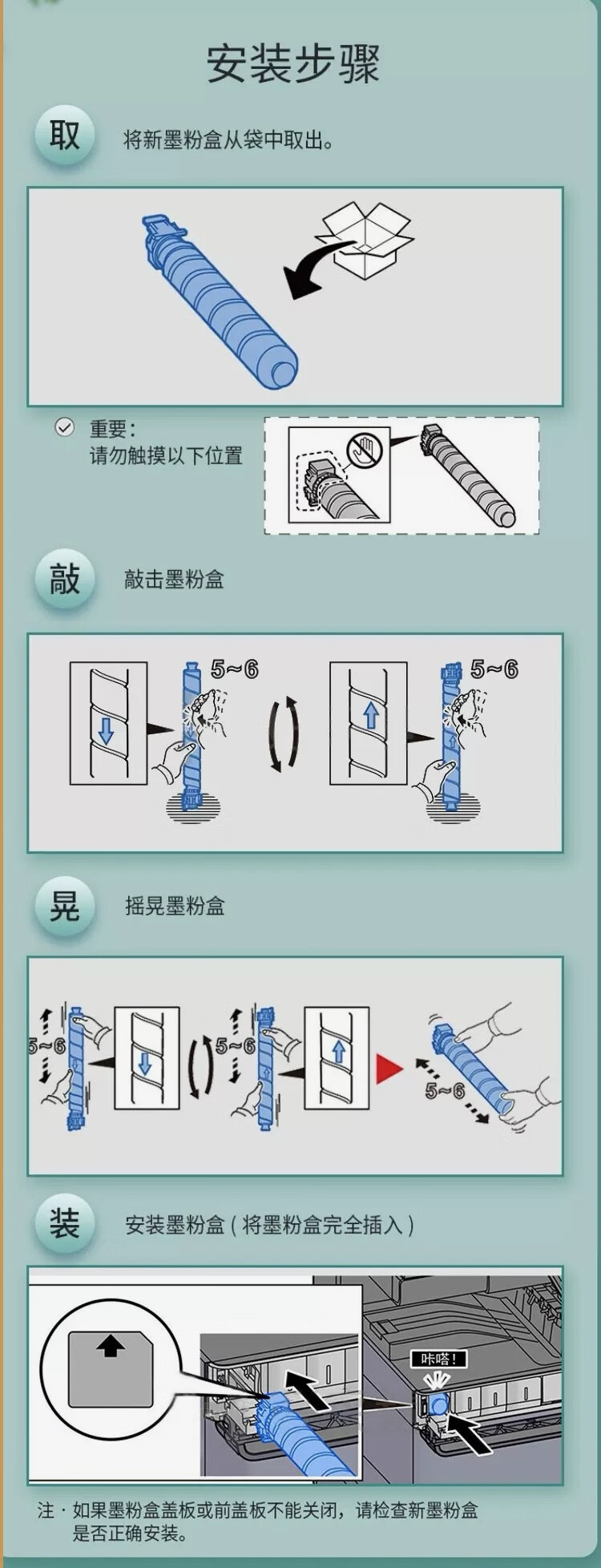 安装步骤

取 将新墨粉盒从袋中取出。

重要：
请勿触摸以下位置

敲 敲击墨粉盒

5~6

5~6

晃 摇晃墨粉盒

5~6

5~6

5~6

装 安装墨粉盒（将墨粉盒完全插入）

咔嗒！

注 · 如果墨粉盒盖板或前盖板不能关闭，请检查新墨粉盒是否正确安装。