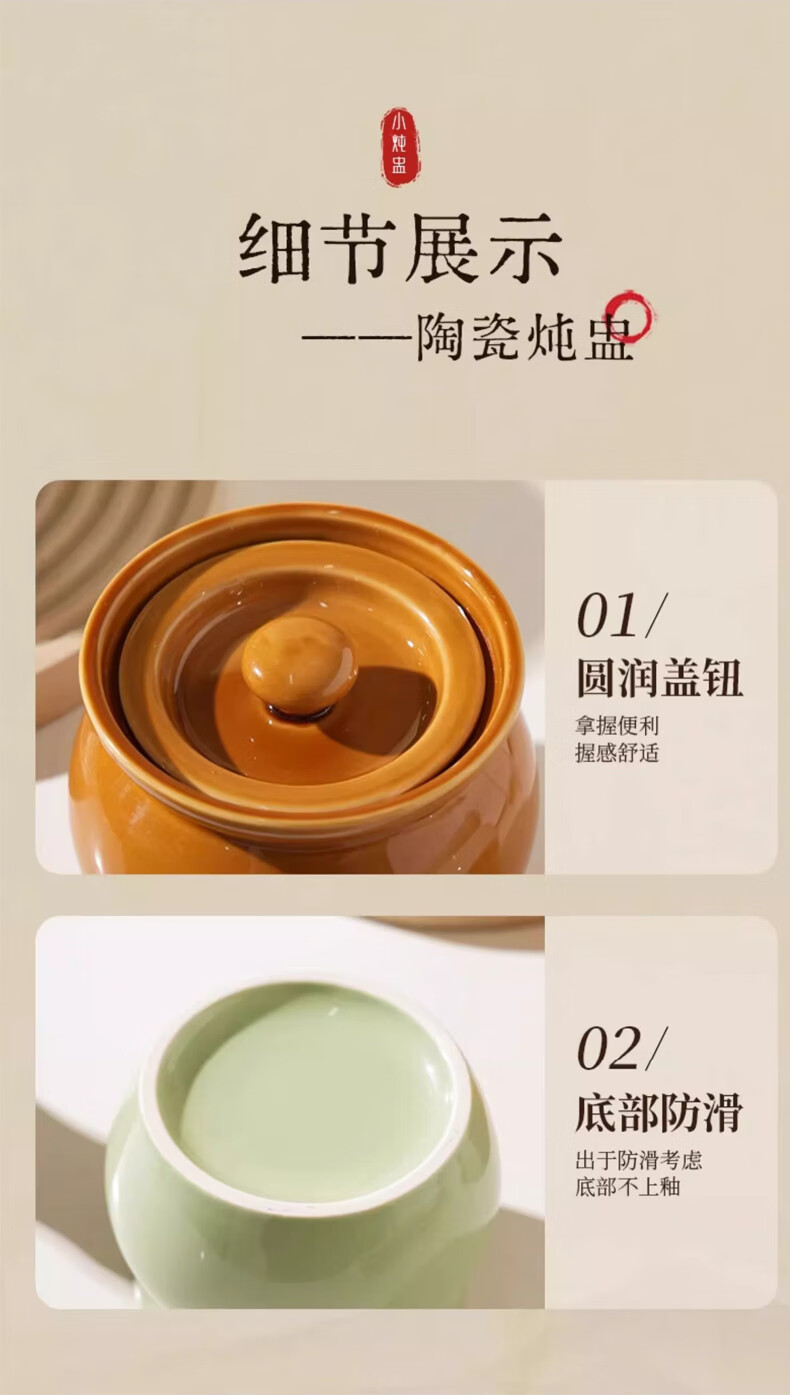 小炖盅

细节展示

——陶瓷炖盅

01/
圆润盖钮
拿握便利
握感舒适

02/
底部防滑
出于防滑考虑
底部不上釉