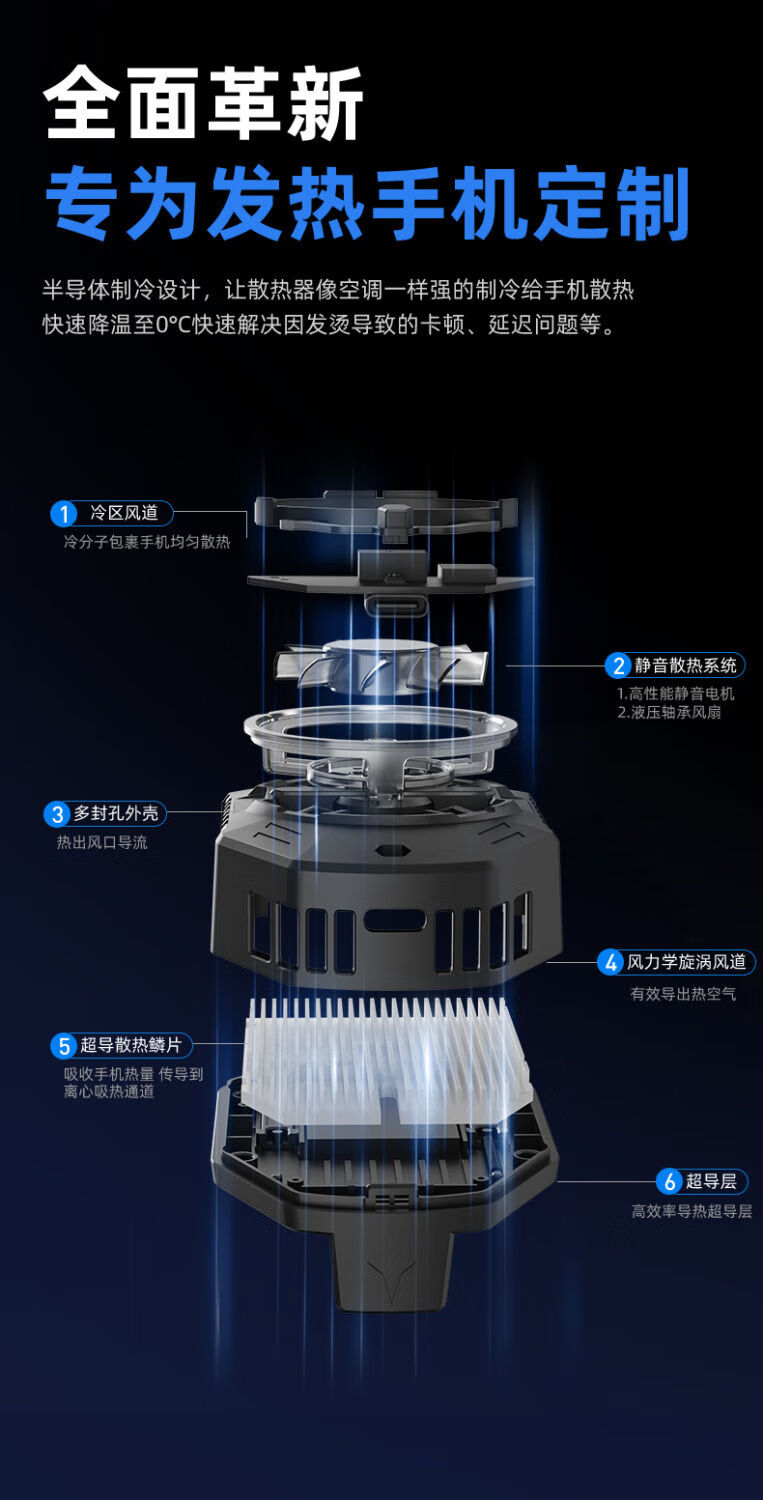 全面革新
专为发热手机定制

半导体制冷设计，让散热器像空调一样强的制冷给手机散热
快速降温至0°C快速解决因发烫导致的卡顿、延迟问题等。

1 冷区风道
冷分子包裹手机均匀散热

2 静音散热系统
1.高性能静音电机
2.液压轴承风扇

3 多封孔外壳
热出风口导流

4 风力学旋涡风道
有效导出热空气

5 超导散热鳞片
吸收手机热量 传导到离心吸热通道

6 超导层
高效率导热超导层