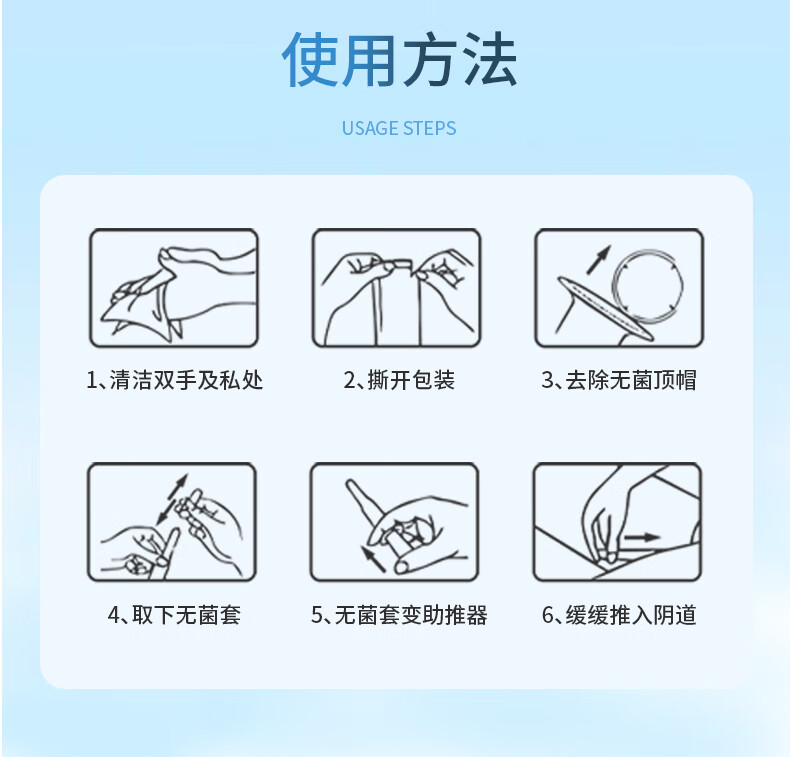 使用方法

USAGE STEPS

1、清洁双手及私处

2、撕开包装

3、去除无菌顶帽

4、取下无菌套

5、无菌套变助推器

6、缓缓推入阴道